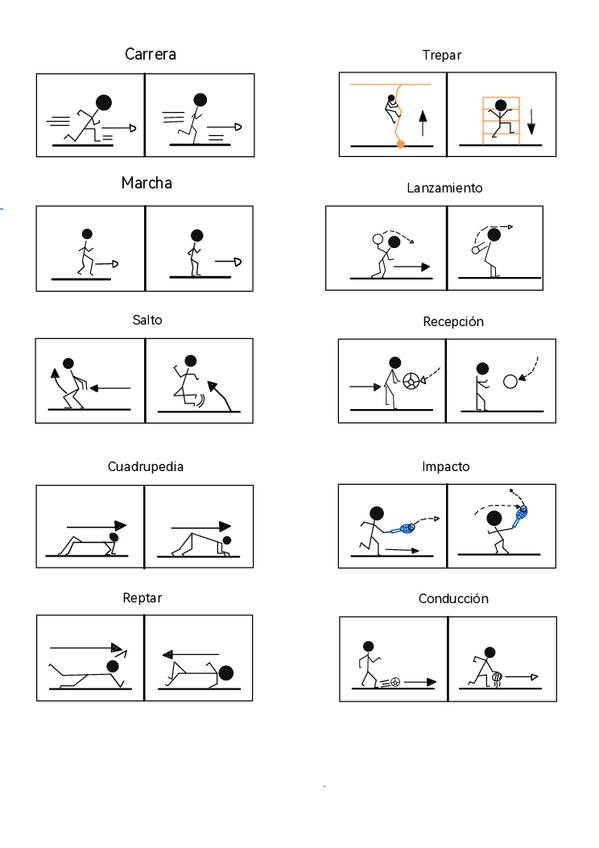 Carrera

Marcha

Salto

Cuadrupedia

Reptar

Trepar

Lanzamiento

Recepción

Impacto

Conducción