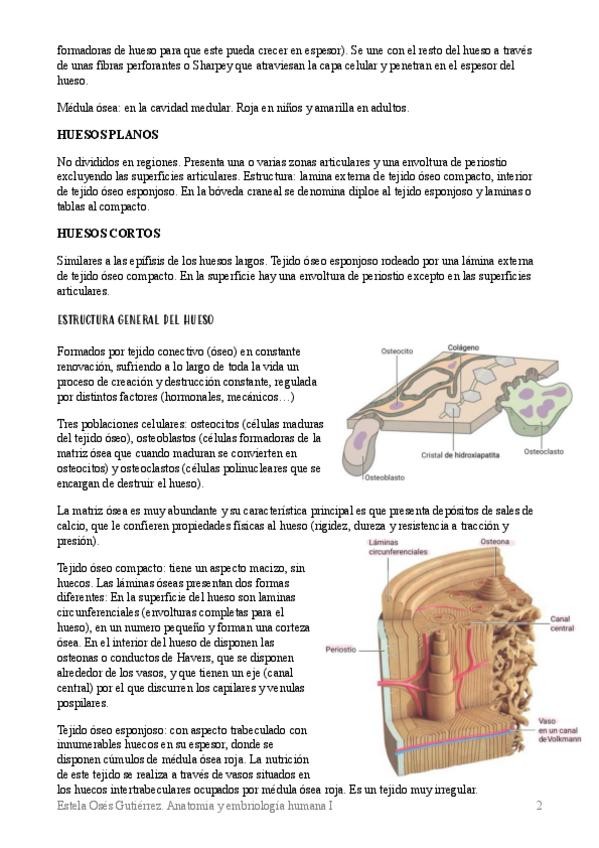 formadoras de hueso para que este pueda crecer en espesor). Se une con el resto del hueso a través de unas fibras perforantes o Sharpey que atraviesan la capa celular y penetran en el espesor del hueso.

Médula ósea: en la cavidad medular. Roja en niños y amarilla en adultos.

HUESOS PLANOS

No divididos en regiones. Presenta una o varias zonas articulares y una envoltura de periostio excluyendo las superficies articulares. Estructura: lamina externa de tejido óseo compacto, interior de tejido óseo esponjoso. En la bóveda craneal se denomina diploe al tejido esponjoso y laminas o tablas al compacto.

HUESOS CORTOS

Similares a las epífisis de los huesos largos. Tejido óseo esponjoso rodeado por una lámina externa de tejido óseo compacto. En la superficie hay una envoltura de periostio excepto en las superficies articulares.

ESTRUCTURA GENERAL DEL HUESO

Formados por tejido conectivo (óseo) en constante renovación, sufriendo a lo largo de toda la vida un proceso de creación y destrucción constante, regulada por distintos factores (hormonales, mecánicos…)

Tres poblaciones celulares: osteocitos (células maduras del tejido óseo), osteoblastos (células formadoras de la matriz ósea que cuando maduran se convierten en osteocitos) y osteoclastos (células polinucleares que se encargan de destruir el hueso).

Osteocito
Colágeno
Cristal de hidroxiapatita
Osteoclasto
Osteoblasto

La matriz ósea es muy abundante y su característica principal es que presenta depósitos de sales de calcio, que le confieren propiedades físicas al hueso (rigidez, dureza y resistencia a tracción y presión).

Tejido óseo compacto: tiene un aspecto macizo, sin huecos. Las láminas óseas presentan dos formas diferentes: En la superficie del hueso son laminas circunferenciales (envolturas completas para el hueso), en un numero pequeño y forman una corteza ósea. En el interior del hueso de disponen las osteonas o conductos de Havers, que se disponen alrededor de los vasos, y que tienen un eje (canal central) por el que discurren los capilares y venulas pospilares.

Láminas circunferenciales
Osteona
Canal central
Periostio
Vaso en un canal de Volkmann

Tejido óseo esponjoso: con aspecto trabeculado con innumerables huecos en su espesor, donde se disponen cúmulos de médula ósea roja. La nutrición de este tejido se realiza a través de vasos situados en los huecos intertrabeculares ocupados por médula ósea roja. Es un tejido muy irregular.

Estela Osés Gutiérrez. Anatomía y embriología humana I
2