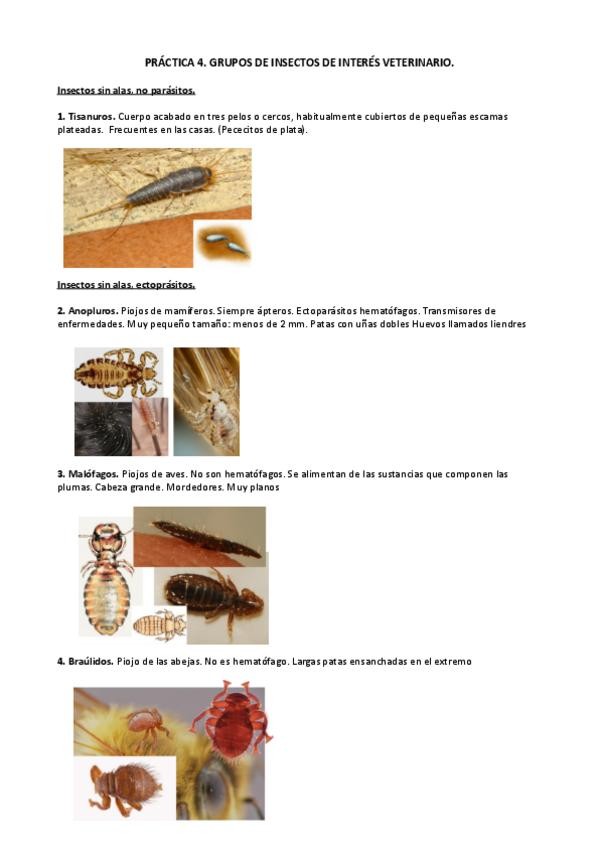 PRÁCTICA 4. GRUPOS DE INSECTOS DE INTERÉS VETERINARIO.

Insectos sin alas, no parásitos.

1. Tisanuros. Cuerpo acabado en tres pelos o cercos, habitualmente cubiertos de pequeñas escamas plateadas. Frecuentes en las casas. (Pececitos de plata).

Insectos sin alas, ectoprásitos.

2. Anopluros. Piojos de mamíferos. Siempre ápteros. Ectoparásitos hematófagos. Transmisores de enfermedades. Muy pequeño tamaño: menos de 2 mm. Patas con uñas dobles Huevos llamados liendres

3. Malófagos. Piojos de aves. No son hematófagos. Se alimentan de las sustancias que componen las plumas. Cabeza grande. Mordedores. Muy planos

4. Braúlidos. Piojo de las abejas. No es hematófago. Largas patas ensanchadas en el extremo