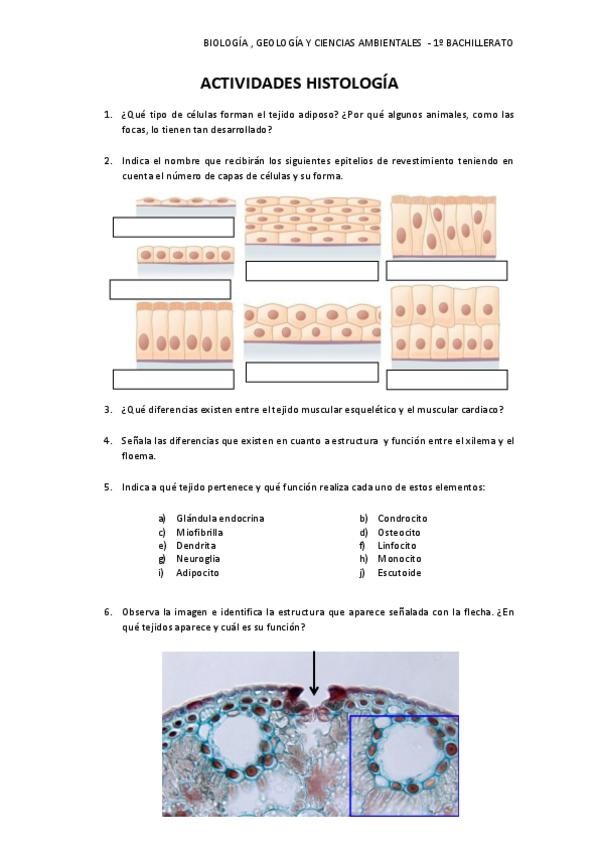 BIOLOGÍA , GEOLOGÍA Y CIENCIAS AMBIENTALES - 1º BACHILLERATO

ACTIVIDADES HISTOLOGÍA

1. ¿Qué tipo de células forman el tejido adiposo? ¿Por qué algunos animales, como las focas, lo tienen tan desarrollado?

2. Indica el nombre que recibirán los siguientes epitelios de revestimiento teniendo en cuenta el número de capas de células y su forma.

3. ¿Qué diferencias existen entre el tejido muscular esquelético y el muscular cardiaco?

4. Señala las diferencias que existen en cuanto a estructura y función entre el xilema y el floema.

5. Indica a qué tejido pertenece y qué función realiza cada uno de estos elementos:

a) Glándula endocrina
b) Condrocito
c) Miofibrilla
d) Osteocito
e) Dendrita
f) Linfocito
g) Neuroglia
h) Monocito
i) Adipocito
j) Escutoide

6. Observa la imagen e identifica la estructura que aparece señalada con la flecha. ¿En qué tejidos aparece y cuál es su función?