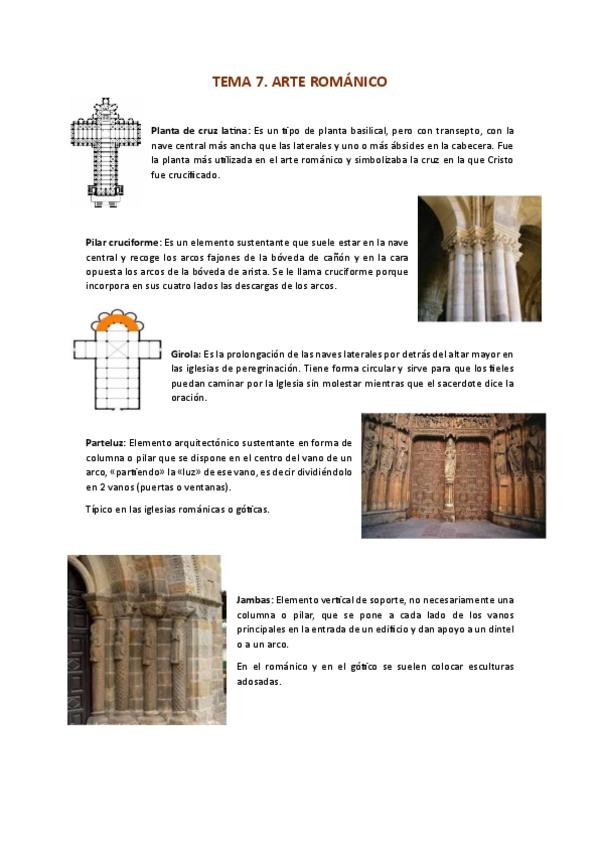 TEMA 7. ARTE ROMÁNICO

Planta de cruz latina: Es un tipo de planta basilical, pero con transepto, con la nave central más ancha que las laterales y uno o más ábsides en la cabecera. Fue la planta más utilizada en el arte románico y simbolizaba la cruz en la que Cristo fue crucificado.

Pilar cruciforme: Es un elemento sustentante que suele estar en la nave central y recoge los arcos fajones de la bóveda de cañón y en la cara opuesta los arcos de la bóveda de arista. Se le llama cruciforme porque incorpora en sus cuatro lados las descargas de los arcos.

Girola: Es la prolongación de las naves laterales por detrás del altar mayor en las iglesias de peregrinación. Tiene forma circular y sirve para que los fieles puedan caminar por la Iglesia sin molestar mientras que el sacerdote dice la oración.

Parteluz: Elemento arquitectónico sustentante en forma de columna o pilar que se dispone en el centro del vano de un arco, «partiendo» la «luz» de ese vano, es decir dividiéndolo en 2 vanos (puertas o ventanas).

Típico en las iglesias románicas o góticas.

Jambas: Elemento vertical de soporte, no necesariamente una columna o pilar, que se pone a cada lado de los vanos principales en la entrada de un edificio y dan apoyo a un dintel o a un arco.

En el románico y en el gótico se suelen colocar esculturas adosadas.