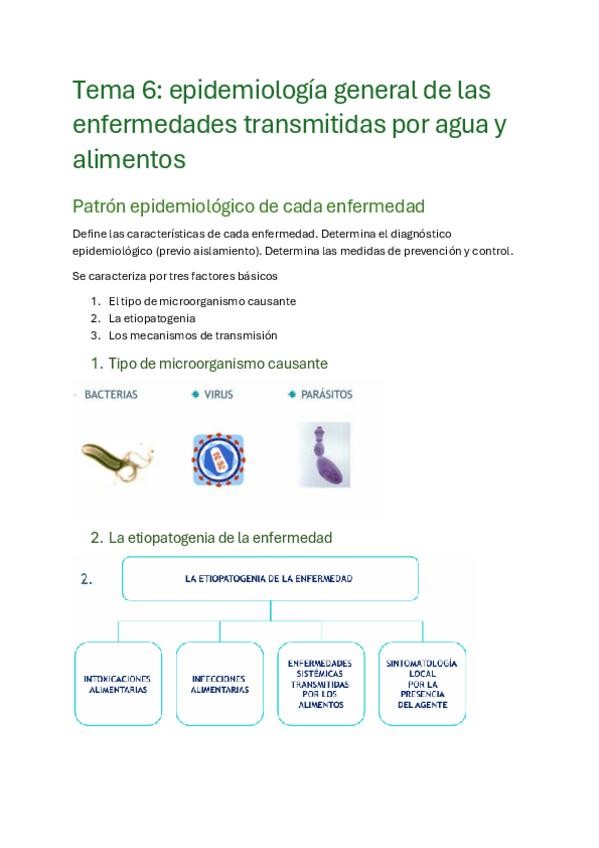 Tema 6: epidemiología general de las enfermedades transmitidas por agua y alimentos

Patrón epidemiológico de cada enfermedad

Define las características de cada enfermedad. Determina el diagnóstico epidemiológico (previo aislamiento). Determina las medidas de prevención y control.

Se caracteriza por tres factores básicos

1. El tipo de microorganismo causante
2. La etiopatogenia
3. Los mecanismos de transmisión

1. Tipo de microorganismo causante

BACTERIAS

VIRUS

PARÁSITOS

2. La etiopatogenia de la enfermedad

2.

LA ETIOPATOGENIA DE LA ENFERMEDAD

INTOXICACIONES ALIMENTARIAS

INFECCIONES ALIMENTARIAS

ENFERMEDADES SISTÉMICAS TRANSMITIDAS POR LOS ALIMENTOS

SINTOMATOLOGÍA LOCAL POR LA PRESENCIA DEL AGENTE