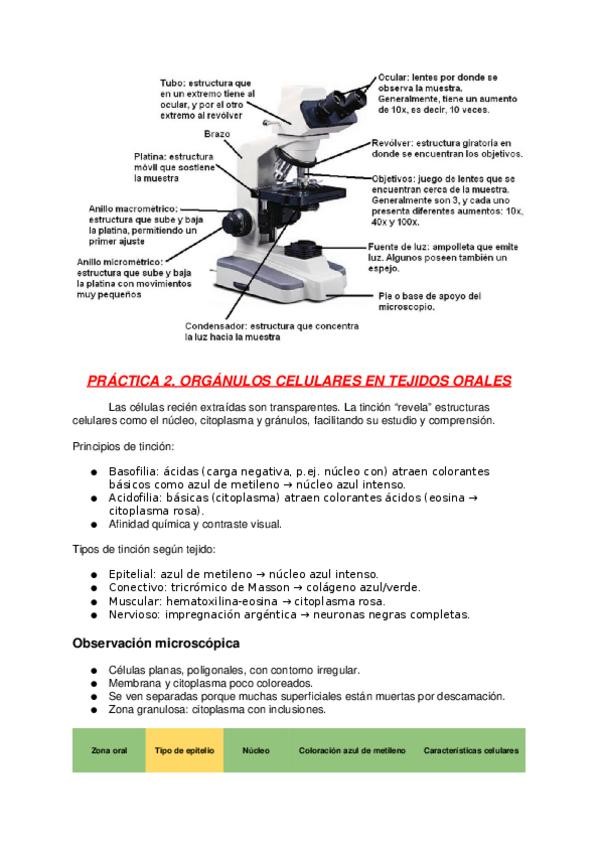 Tubo: estructura que en un extremo tiene al ocular, y por el otro extremo al revólver

Brazo

Platina: estructura móvil que sostiene la muestra

Anillo macrométrico: estructura que sube y baja la platina, permitiendo un primer ajuste

Anillo micrométrico: estructura que sube y baja la platina con movimientos muy pequeños

Condensador: estructura que concentra la luz hacia la muestra

Ocular: lentes por donde se observa la muestra. Generalmente, tiene un aumento de 10x, es decir, 10 veces.

Revólver: estructura giratoria en donde se encuentran los objetivos.

Objetivos: juego de lentes que se encuentran cerca de la muestra. Generalmente son 3, y cada uno presenta diferentes aumentos: 10x, 40x y 100x.

Fuente de luz: ampolleta que emite luz. Algunos poseen también un espejo.

Pie o base de apoyo del microscopio.

PRÁCTICA 2. ORGÁNULOS CELULARES EN TEJIDOS ORALES

Las células recién extraídas son transparentes. La tinción "revela" estructuras celulares como el núcleo, citoplasma y gránulos, facilitando su estudio y comprensión.

Principios de tinción:

● Basofilia: ácidas (carga negativa, p.ej. núcleo con) atraen colorantes básicos como azul de metileno → núcleo azul intenso.
● Acidofilia: básicas (citoplasma) atraen colorantes ácidos (eosina → citoplasma rosa).
● Afinidad química y contraste visual.

Tipos de tinción según tejido:

● Epitelial: azul de metileno → núcleo azul intenso.
● Conectivo: tricrómico de Masson → colágeno azul/verde.
● Muscular: hematoxilina-eosina → citoplasma rosa.
● Nervioso: impregnación argéntica → neuronas negras completas.

Observación microscópica

● Células planas, poligonales, con contorno irregular.
● Membrana y citoplasma poco coloreados.
● Se ven separadas porque muchas superficiales están muertas por descamación.
● Zona granulosa: citoplasma con inclusiones.

| Zona oral | Tipo de epitelio | Núcleo | Coloración azul de metileno | Características celulares |
|---|---|---|---|---|