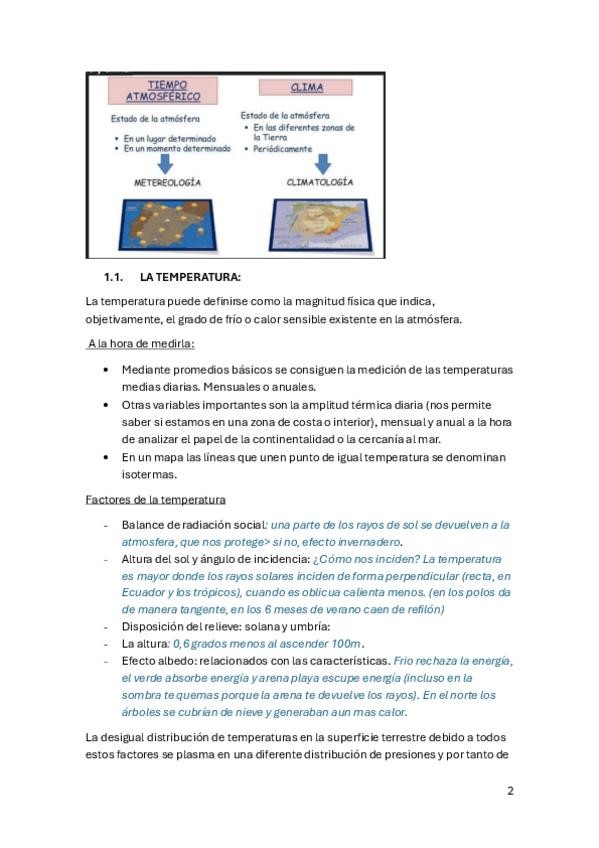 TIEMPO ATMOSFÉRICO

Estado de la atmósfera
• En un lugar determinado
• En un momento determinado

METEREOLOGÍA

CLIMA

Estado de la atmósfera
• En las diferentes zonas de la Tierra
• Periódicamente

CLIMATOLOGÍA

1.1. LA TEMPERATURA:

La temperatura puede definirse como la magnitud física que indica, objetivamente, el grado de frío o calor sensible existente en la atmósfera.

A la hora de medirla:

• Mediante promedios básicos se consiguen la medición de las temperaturas medias diarias. Mensuales o anuales.
• Otras variables importantes son la amplitud térmica diaria (nos permite saber si estamos en una zona de costa o interior), mensual y anual a la hora de analizar el papel de la continentalidad o la cercanía al mar.
• En un mapa las líneas que unen punto de igual temperatura se denominan isotermas.

Factores de la temperatura

- Balance de radiación social: una parte de los rayos de sol se devuelven a la atmosfera, que nos protege> si no, efecto invernadero.
- Altura del sol y ángulo de incidencia: ¿Cómo nos inciden? La temperatura es mayor donde los rayos solares inciden de forma perpendicular (recta, en Ecuador y los trópicos), cuando es oblicua calienta menos. (en los polos da de manera tangente, en los 6 meses de verano caen de refilón)
- Disposición del relieve: solana y umbría:
- La altura: 0,6 grados menos al ascender 100m.
- Efecto albedo: relacionados con las características. Frio rechaza la energía, el verde absorbe energía y arena playa escupe energía (incluso en la sombra te quemas porque la arena te devuelve los rayos). En el norte los árboles se cubrían de nieve y generaban aun mas calor.

La desigual distribución de temperaturas en la superficie terrestre debido a todos estos factores se plasma en una diferente distribución de presiones y por tanto de

2