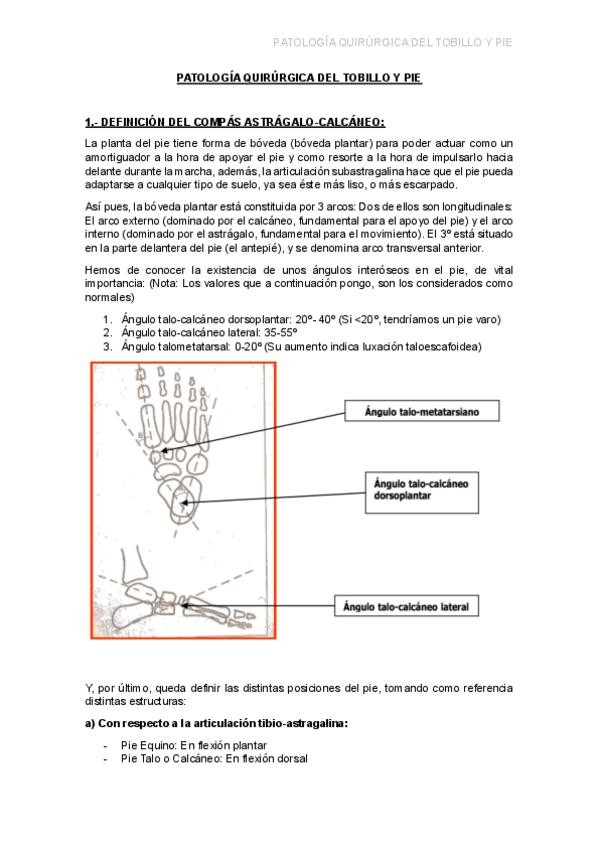 PATOLOGÍA QUIRÚRGICA DEL TOBILLO Y PIE

PATOLOGÍA QUIRÚRGICA DEL TOBILLO Y PIE

1.- DEFINICIÓN DEL COMPÁS ASTRÁGALO-CALCÁNEO:

La planta del pie tiene forma de bóveda (bóveda plantar) para poder actuar como un amortiguador a la hora de apoyar el pie y como resorte a la hora de impulsarlo hacia delante durante la marcha, además, la articulación subastragalina hace que el pie pueda adaptarse a cualquier tipo de suelo, ya sea éste más liso, o más escarpado.

Así pues, la bóveda plantar está constituida por 3 arcos: Dos de ellos son longitudinales: El arco externo (dominado por el calcáneo, fundamental para el apoyo del pie) y el arco interno (dominado por el astrágalo, fundamental para el movimiento). El 3º está situado en la parte delantera del pie (el antepié), y se denomina arco transversal anterior.

Hemos de conocer la existencia de unos ángulos interóseos en el pie, de vital importancia: (Nota: Los valores que a continuación pongo, son los considerados como normales)

1. Ángulo talo-calcáneo dorsoplantar: 20º- 40º (Si <20º, tendríamos un pie varo)
2. Ángulo talo-calcáneo lateral: 35-55º
3. Ángulo talometatarsal: 0-20º (Su aumento indica luxación taloescafoidea)

Ángulo talo-metatarsiano

Ángulo talo-calcáneo dorsoplantar

Ángulo talo-calcáneo lateral

Y, por último, queda definir las distintas posiciones del pie, tomando como referencia distintas estructuras:

a) Con respecto a la articulación tibio-astragalina:

- Pie Equino: En flexión plantar
- Pie Talo o Calcáneo: En flexión dorsal