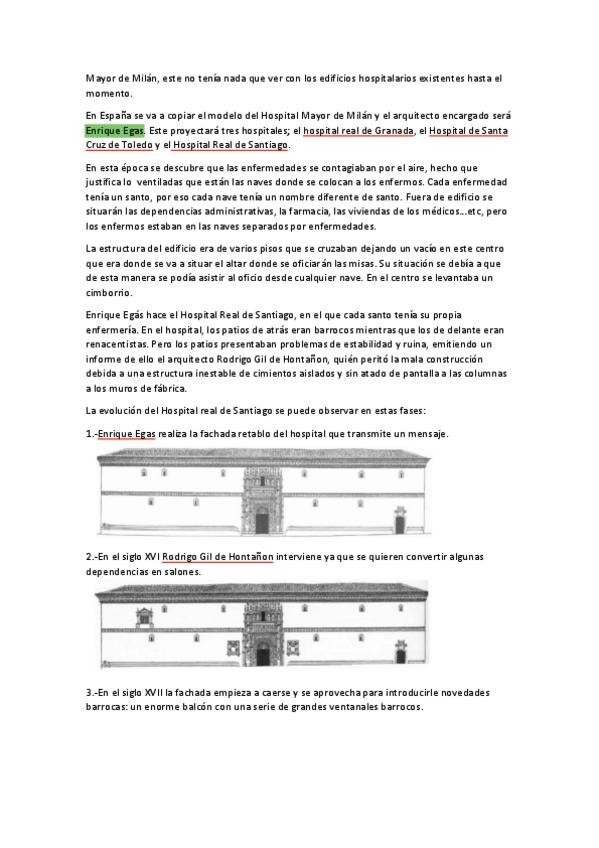 Mayor de Milán, este no tenía nada que ver con los edificios hospitalarios existentes hasta el momento.

En España se va a copiar el modelo del Hospital Mayor de Milán y el arquitecto encargado será Enrique Egas. Este proyectará tres hospitales; el hospital real de Granada, el Hospital de Santa Cruz de Toledo y el Hospital Real de Santiago.

En esta época se descubre que las enfermedades se contagiaban por el aire, hecho que justifica lo ventiladas que están las naves donde se colocan a los enfermos. Cada enfermedad tenía un santo, por eso cada nave tenía un nombre diferente de santo. Fuera de edificio se situarán las dependencias administrativas, la farmacia, las viviendas de los médicos…etc, pero los enfermos estaban en las naves separados por enfermedades.

La estructura del edificio era de varios pisos que se cruzaban dejando un vacío en este centro que era donde se va a situar el altar donde se oficiarán las misas. Su situación se debía a que de esta manera se podía asistir al oficio desde cualquier nave. En el centro se levantaba un cimborrio.

Enrique Egás hace el Hospital Real de Santiago, en el que cada santo tenía su propia enfermería. En el hospital, los patios de atrás eran barrocos mientras que los de delante eran renacentistas. Pero los patios presentaban problemas de estabilidad y ruina, emitiendo un informe de ello el arquitecto Rodrigo Gil de Hontañon, quién peritó la mala construcción debida a una estructura inestable de cimientos aislados y sin atado de pantalla a las columnas a los muros de fábrica.

La evolución del Hospital real de Santiago se puede observar en estas fases:

1.-Enrique Egas realiza la fachada retablo del hospital que transmite un mensaje.

2.-En el siglo XVI Rodrigo Gil de Hontañon interviene ya que se quieren convertir algunas dependencias en salones.

3.-En el siglo XVII la fachada empieza a caerse y se aprovecha para introducirle novedades barrocas: un enorme balcón con una serie de grandes ventanales barrocos.