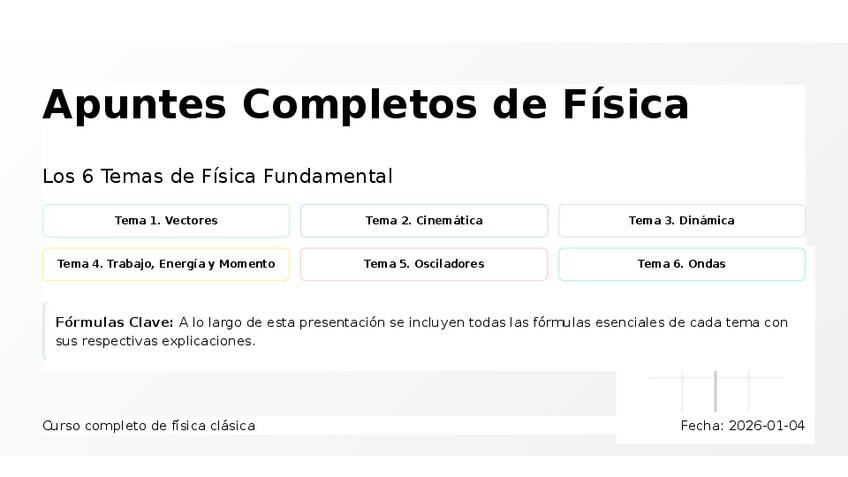 Apuntes Completos de Física

Los 6 Temas de Física Fundamental

Tema 1. Vectores

Tema 2. Cinemática

Tema 3. Dinámica

Tema 4. Trabajo, Energía y Momento

Tema 5. Osciladores

Tema 6. Ondas

Fórmulas Clave: A lo largo de esta presentación se incluyen todas las fórmulas esenciales de cada tema con sus respectivas explicaciones.

Curso completo de física clásica

Fecha: 2026-01-04