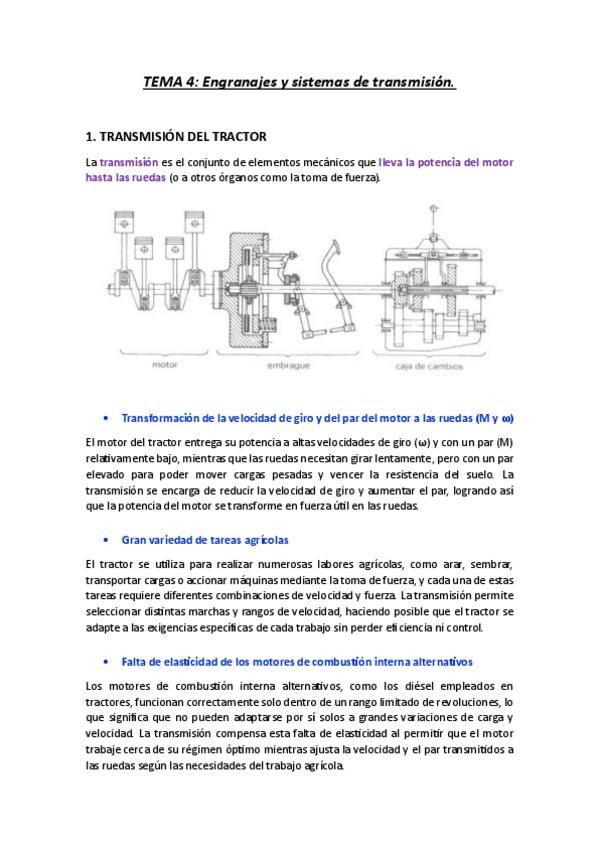 TEMA 4: Engranajes y sistemas de transmisión.

1. TRANSMISIÓN DEL TRACTOR

La transmisión es el conjunto de elementos mecánicos que lleva la potencia del motor hasta las ruedas (o a otros órganos como la toma de fuerza).

motor

embrague

caja de cambios

• Transformación de la velocidad de giro y del par del motor a las ruedas (M y ω)

El motor del tractor entrega su potencia a altas velocidades de giro (ω) y con un par (M) relativamente bajo, mientras que las ruedas necesitan girar lentamente, pero con un par elevado para poder mover cargas pesadas y vencer la resistencia del suelo. La transmisión se encarga de reducir la velocidad de giro y aumentar el par, logrando así que la potencia del motor se transforme en fuerza útil en las ruedas.

• Gran variedad de tareas agrícolas

El tractor se utiliza para realizar numerosas labores agrícolas, como arar, sembrar, transportar cargas o accionar máquinas mediante la toma de fuerza, y cada una de estas tareas requiere diferentes combinaciones de velocidad y fuerza. La transmisión permite seleccionar distintas marchas y rangos de velocidad, haciendo posible que el tractor se adapte a las exigencias específicas de cada trabajo sin perder eficiencia ni control.

• Falta de elasticidad de los motores de combustión interna alternativos

Los motores de combustión interna alternativos, como los diésel empleados en tractores, funcionan correctamente solo dentro de un rango limitado de revoluciones, lo que significa que no pueden adaptarse por sí solos a grandes variaciones de carga y velocidad. La transmisión compensa esta falta de elasticidad al permitir que el motor trabaje cerca de su régimen óptimo mientras ajusta la velocidad y el par transmitidos a las ruedas según las necesidades del trabajo agrícola.