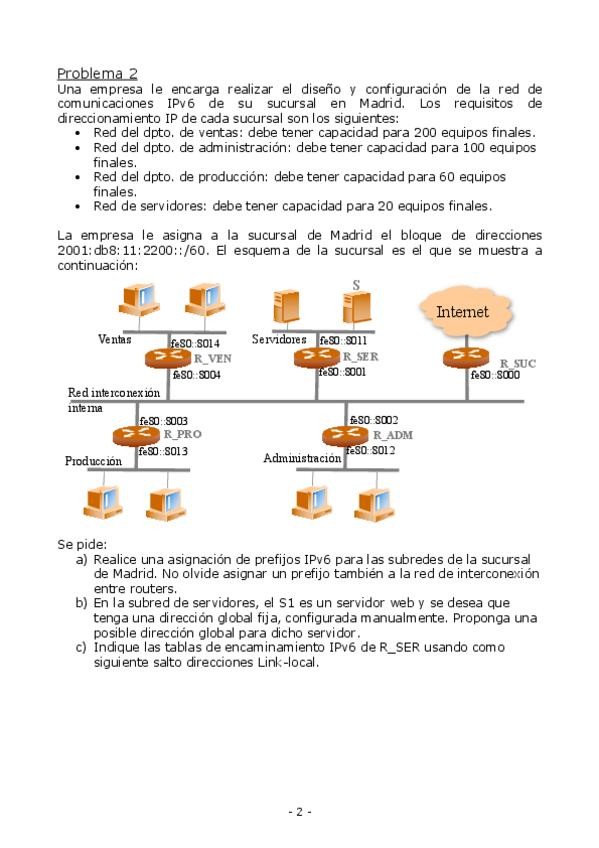 Problema 2
Una empresa le encarga realizar el diseño y configuración de la red de comunicaciones IPv6 de su sucursal en Madrid. Los requisitos de direccionamiento IP de cada sucursal son los siguientes:
• Red del dpto. de ventas: debe tener capacidad para 200 equipos finales.
• Red del dpto. de administración: debe tener capacidad para 100 equipos finales.
• Red del dpto. de producción: debe tener capacidad para 60 equipos finales.
• Red de servidores: debe tener capacidad para 20 equipos finales.

La empresa le asigna a la sucursal de Madrid el bloque de direcciones 2001:db8:11:2200::/60. El esquema de la sucursal es el que se muestra a continuación:

S
Internet
Ventas
fe80::8014
R_VEN
fe80::8004
Servidores
fe80::8011
R_SER
fe80::8001
R_SUC
fe80::8000
Red interconexión interna
fe80::8003
R_PRO
fe80::8013
Producción
fe80::8002
R_ADM
fe80::8012
Administración

Se pide:
a) Realice una asignación de prefijos IPv6 para las subredes de la sucursal de Madrid. No olvide asignar un prefijo también a la red de interconexión entre routers.
b) En la subred de servidores, el S1 es un servidor web y se desea que tenga una dirección global fija, configurada manualmente. Proponga una posible dirección global para dicho servidor.
c) Indique las tablas de encaminamiento IPv6 de R_SER usando como siguiente salto direcciones Link-local.

- 2 -