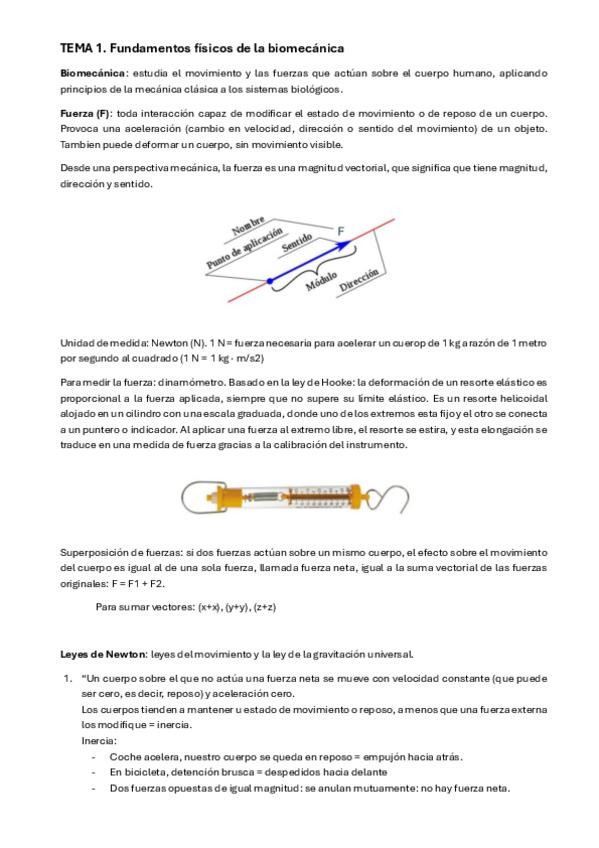 TEMA 1. Fundamentos físicos de la biomecánica

Biomecánica: estudia el movimiento y las fuerzas que actúan sobre el cuerpo humano, aplicando principios de la mecánica clásica a los sistemas biológicos.

Fuerza (F): toda interacción capaz de modificar el estado de movimiento o de reposo de un cuerpo. Provoca una aceleración (cambio en velocidad, dirección o sentido del movimiento) de un objeto. Tambien puede deformar un cuerpo, sin movimiento visible.

Desde una perspectiva mecánica, la fuerza es una magnitud vectorial, que significa que tiene magnitud, dirección y sentido.

Nombre
F
Punto de aplicación
Sentido
Módulo
Dirección

Unidad de medida: Newton (N). 1 N = fuerza necesaria para acelerar un cuerop de 1 kg a razón de 1 metro por segundo al cuadrado (1 N = 1 kg · m/s2)

Para medir la fuerza: dinamómetro. Basado en la ley de Hooke: la deformación de un resorte elástico es proporcional a la fuerza aplicada, siempre que no supere su límite elástico. Es un resorte helicoidal alojado en un cilindro con una escala graduada, donde uno de los extremos esta fijo y el otro se conecta a un puntero o indicador. Al aplicar una fuerza al extremo libre, el resorte se estira, y esta elongación se traduce en una medida de fuerza gracias a la calibración del instrumento.

Superposición de fuerzas: si dos fuerzas actúan sobre un mismo cuerpo, el efecto sobre el movimiento del cuerpo es igual al de una sola fuerza, llamada fuerza neta, igual a la suma vectorial de las fuerzas originales: F = F1 + F2.

Para sumar vectores: (x+x), (y+y), (z+z)

Leyes de Newton: leyes del movimiento y la ley de la gravitación universal.

1. "Un cuerpo sobre el que no actúa una fuerza neta se mueve con velocidad constante (que puede ser cero, es decir, reposo) y aceleración cero.
Los cuerpos tienden a mantener u estado de movimiento o reposo, a menos que una fuerza externa los modifique = inercia.
Inercia:
- Coche acelera, nuestro cuerpo se queda en reposo = empujón hacia atrás.
- En bicicleta, detención brusca = despedidos hacia delante
- Dos fuerzas opuestas de igual magnitud: se anulan mutuamente: no hay fuerza neta.