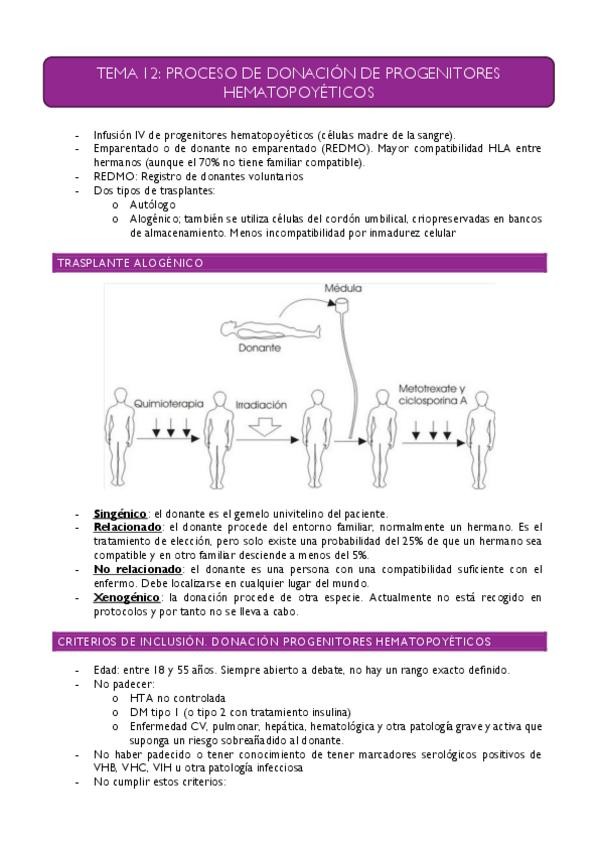 TEMA 12: PROCESO DE DONACIÓN DE PROGENITORES HEMATOPOYÉTICOS

- Infusión IV de progenitores hematopoyéticos (células madre de la sangre).
- Emparentado o de donante no emparentado (REDMO). Mayor compatibilidad HLA entre hermanos (aunque el 70% no tiene familiar compatible).
- REDMO: Registro de donantes voluntarios
- Dos tipos de trasplantes:
  o Autólogo
  o Alogénico; también se utiliza células del cordón umbilical, criopreservadas en bancos de almacenamiento. Menos incompatibilidad por inmadurez celular

TRASPLANTE ALOGÉNICO

Médula
Donante
Quimioterapia
Irradiación
Metotrexate y ciclosporina A

- Singénico: el donante es el gemelo univitelino del paciente.
- Relacionado: el donante procede del entorno familiar, normalmente un hermano. Es el tratamiento de elección, pero solo existe una probabilidad del 25% de que un hermano sea compatible y en otro familiar desciende a menos del 5%.
- No relacionado: el donante es una persona con una compatibilidad suficiente con el enfermo. Debe localizarse en cualquier lugar del mundo.
- Xenogénico: la donación procede de otra especie. Actualmente no está recogido en protocolos y por tanto no se lleva a cabo.

CRITERIOS DE INCLUSIÓN. DONACIÓN PROGENITORES HEMATOPOYÉTICOS

- Edad: entre 18 y 55 años. Siempre abierto a debate, no hay un rango exacto definido.
- No padecer:
  o HTA no controlada
  o DM tipo 1 (o tipo 2 con tratamiento insulina)
  o Enfermedad CV, pulmonar, hepática, hematológica y otra patología grave y activa que suponga un riesgo sobreañadido al donante.
- No haber padecido o tener conocimiento de tener marcadores serológicos positivos de VHB, VHC, VIH u otra patología infecciosa
- No cumplir estos criterios: