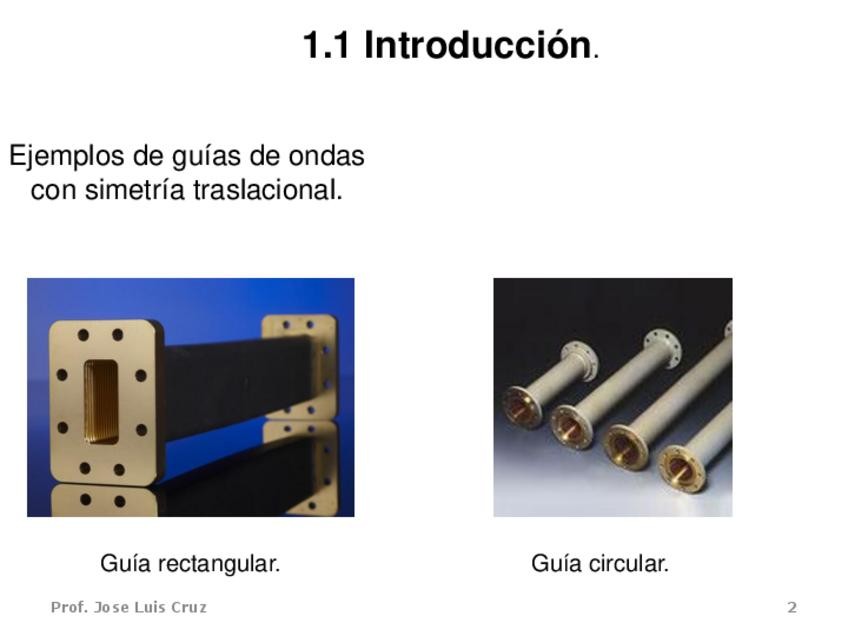 1.1 Introducción.

Ejemplos de guías de ondas con simetría traslacional.

Guía rectangular.

Guía circular.

Prof. Jose Luis Cruz

2