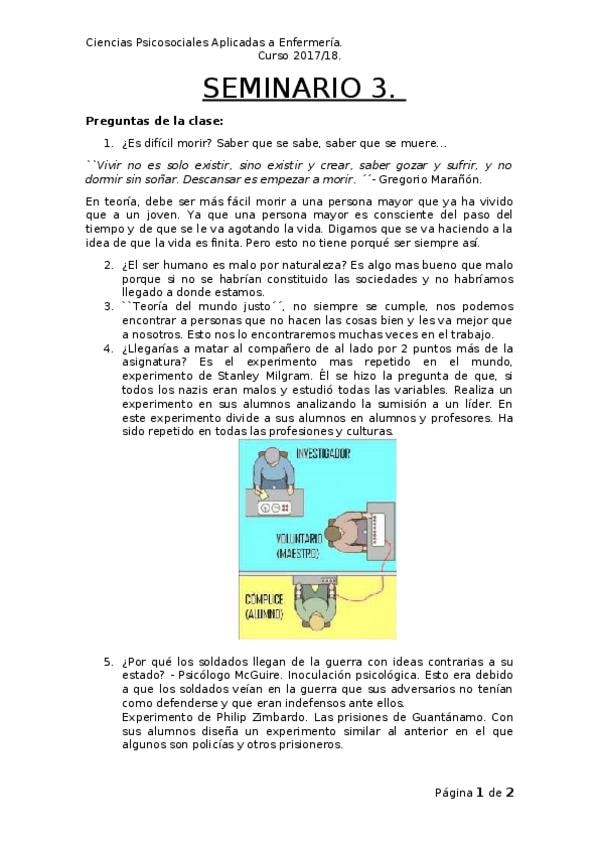 Ciencias Psicosociales Aplicadas a Enfermería.
Curso 2017/18.

SEMINARIO 3.

Preguntas de la clase:

1. ¿Es difícil morir? Saber que se sabe, saber que se muere...

``Vivir no es solo existir, sino existir y crear, saber gozar y sufrir, y no dormir sin soñar. Descansar es empezar a morir. ´´- Gregorio Marañón.

En teoría, debe ser más fácil morir a una persona mayor que ya ha vivido que a un joven. Ya que una persona mayor es consciente del paso del tiempo y de que se le va agotando la vida. Digamos que se va haciendo a la idea de que la vida es finita. Pero esto no tiene porqué ser siempre así.

2. ¿El ser humano es malo por naturaleza? Es algo mas bueno que malo porque si no se habrían constituido las sociedades y no habríamos llegado a donde estamos.
3. ``Teoría del mundo justo´´, no siempre se cumple, nos podemos encontrar a personas que no hacen las cosas bien y les va mejor que a nosotros. Esto nos lo encontraremos muchas veces en el trabajo.
4. ¿Llegarías a matar al compañero de al lado por 2 puntos más de la asignatura? Es el experimento mas repetido en el mundo, experimento de Stanley Milgram. Él se hizo la pregunta de que, si todos los nazis eran malos y estudió todas las variables. Realiza un experimento en sus alumnos analizando la sumisión a un líder. En este experimento divide a sus alumnos en alumnos y profesores. Ha sido repetido en todas las profesiones y culturas.

INVESTIGADOR
VOLUNTARIO (MAESTRO)
CÓMPLICE (ALUMNO)

5. ¿Por qué los soldados llegan de la guerra con ideas contrarias a su estado? - Psicólogo McGuire. Inoculación psicológica. Esto era debido a que los soldados veían en la guerra que sus adversarios no tenían como defenderse y que eran indefensos ante ellos.
Experimento de Philip Zimbardo. Las prisiones de Guantánamo. Con sus alumnos diseña un experimento similar al anterior en el que algunos son policías y otros prisioneros.

Página 1 de 2