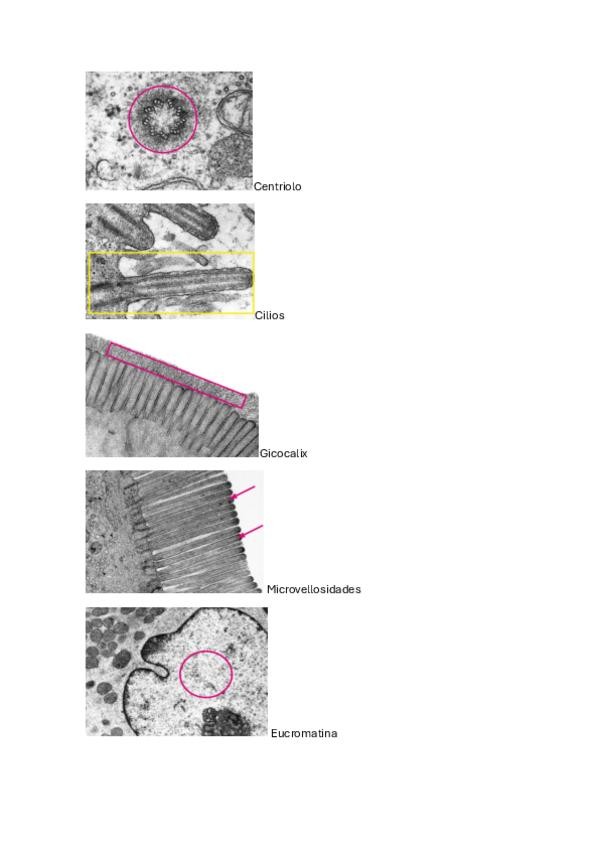 Centriolo

Cilios

Gicocalix

Microvellosidades

Eucromatina