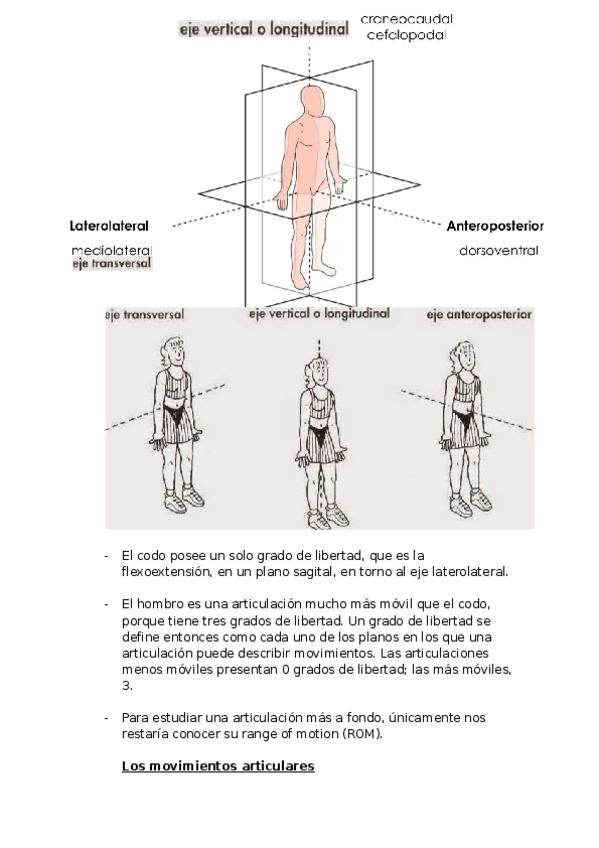 eje vertical o longitudinal craneocaudal cefalopodal

Laterolateral
mediolateral
eje transversal

Anteroposterior
dorsoventral

eje transversal eje vertical o longitudinal eje anteroposterior

- El codo posee un solo grado de libertad, que es la flexoextensión, en un plano sagital, en torno al eje laterolateral.

- El hombro es una articulación mucho más móvil que el codo, porque tiene tres grados de libertad. Un grado de libertad se define entonces como cada uno de los planos en los que una articulación puede describir movimientos. Las articulaciones menos móviles presentan 0 grados de libertad; las más móviles, 3.

- Para estudiar una articulación más a fondo, únicamente nos restaría conocer su range of motion (ROM).

Los movimientos articulares