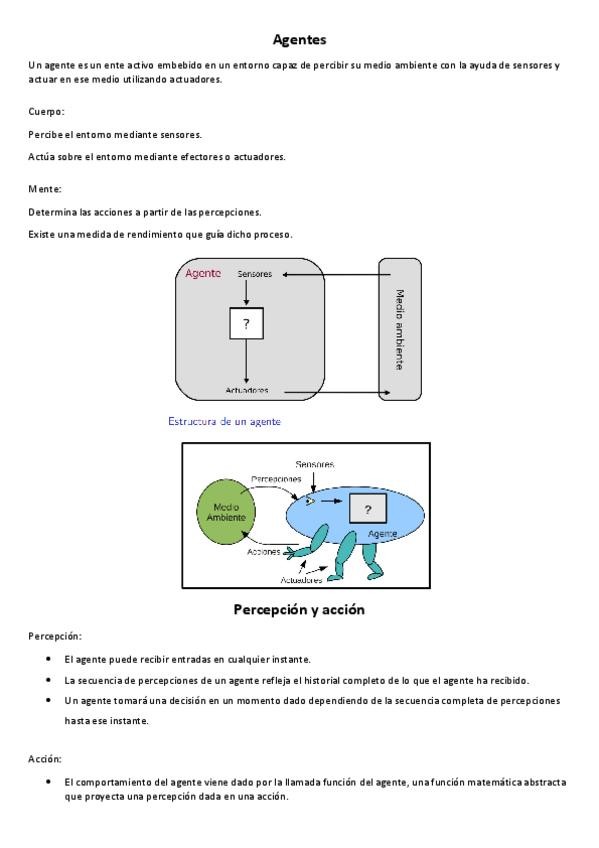 Agentes

Un agente es un ente activo embebido en un entorno capaz de percibir su medio ambiente con la ayuda de sensores y actuar en ese medio utilizando actuadores.

Cuerpo:

Percibe el entorno mediante sensores.

Actúa sobre el entorno mediante efectores o actuadores.

Mente:

Determina las acciones a partir de las percepciones.

Existe una medida de rendimiento que guía dicho proceso.

Agente
Sensores
?
Actuadores
Medio ambiente

Estructura de un agente

Sensores
Percepciones
Medio Ambiente
?
Agente
Acciones
Actuadores

Percepción y acción

Percepción:

• El agente puede recibir entradas en cualquier instante.
• La secuencia de percepciones de un agente refleja el historial completo de lo que el agente ha recibido.
• Un agente tomará una decisión en un momento dado dependiendo de la secuencia completa de percepciones hasta ese instante.

Acción:

• El comportamiento del agente viene dado por la llamada función del agente, una función matemática abstracta que proyecta una percepción dada en una acción.