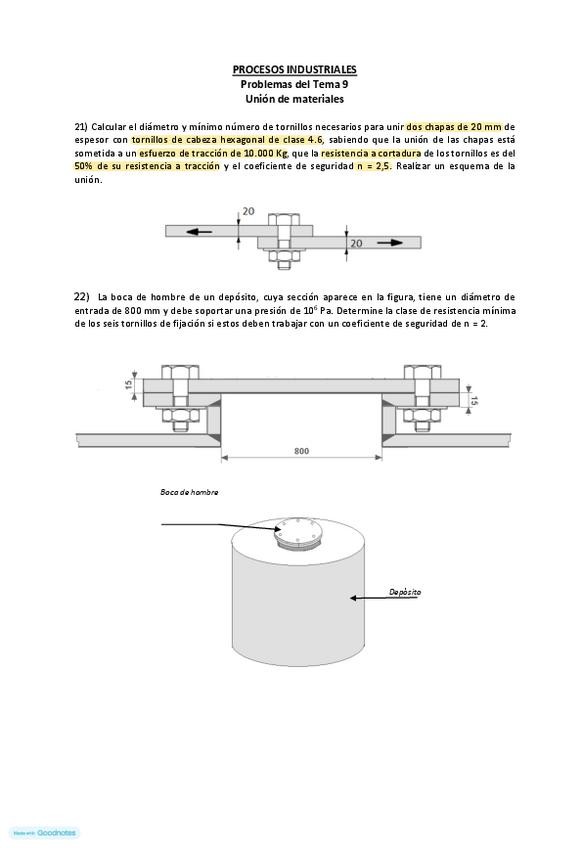 PROCESOS INDUSTRIALES
Problemas del Tema 9
Unión de materiales

21) Calcular el diámetro y mínimo número de tornillos necesarios para unir dos chapas de 20 mm de espesor con tornillos de cabeza hexagonal de clase 4.6, sabiendo que la unión de las chapas está sometida a un esfuerzo de tracción de 10.000 Kg, que la resistencia a cortadura de los tornillos es del 50% de su resistencia a tracción y el coeficiente de seguridad n = 2,5. Realizar un esquema de la unión.

20

20

22) La boca de hombre de un depósito, cuya sección aparece en la figura, tiene un diámetro de entrada de 800 mm y debe soportar una presión de $10^6$ Pa. Determine la clase de resistencia mínima de los seis tornillos de fijación si estos deben trabajar con un coeficiente de seguridad de n = 2.

15

15

800

Boca de hombre

Depósito

Made with Goodnotes