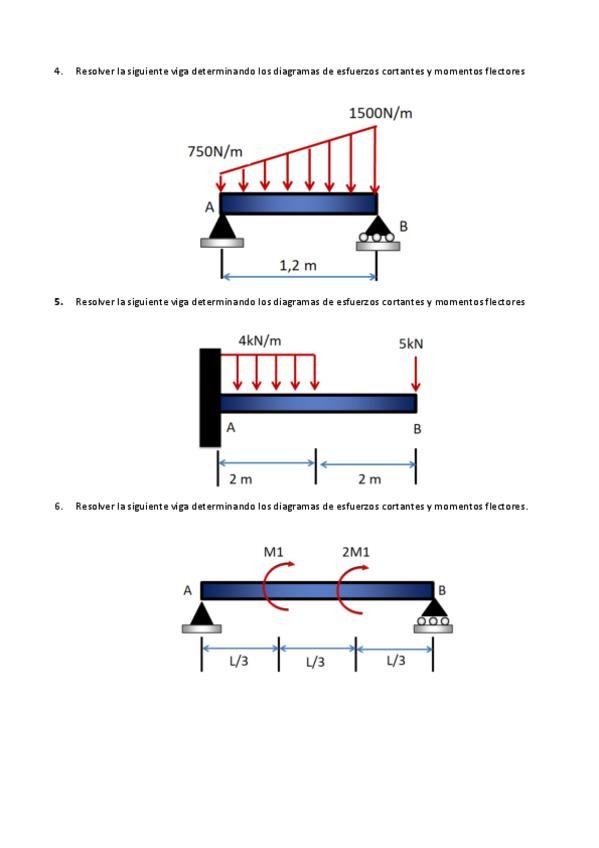 4. Resolver la siguiente viga determinando los diagramas de esfuerzos cortantes y momentos flectores

1500N/m

750N/m

A

B

1,2 m

5. Resolver la siguiente viga determinando los diagramas de esfuerzos cortantes y momentos flectores

4kN/m

5kN

A

B

2 m

2 m

6. Resolver la siguiente viga determinando los diagramas de esfuerzos cortantes y momentos flectores.

M1

2M1

A

B

L/3

L/3

L/3