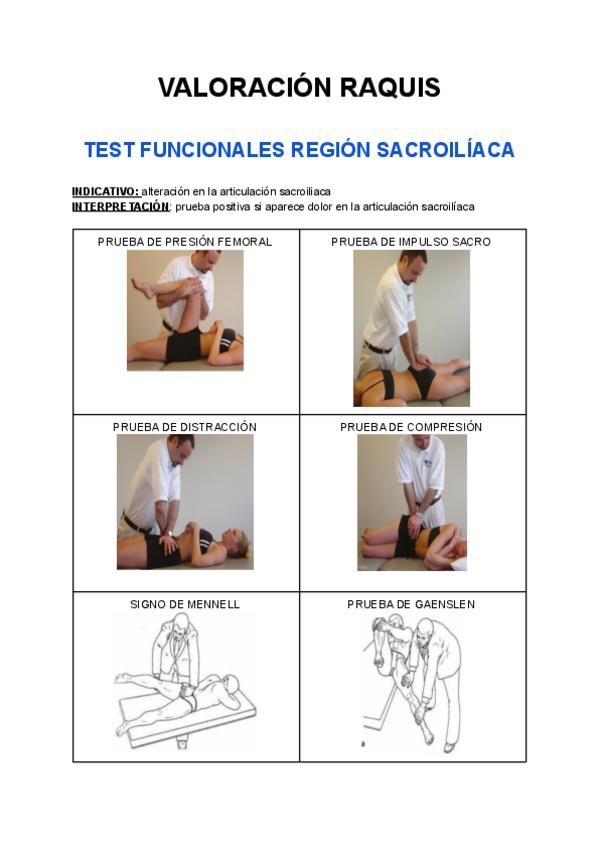 VALORACIÓN RAQUIS

TEST FUNCIONALES REGIÓN SACROILÍACA

INDICATIVO: alteración en la articulación sacroiliaca
INTERPRETACIÓN: prueba positiva si aparece dolor en la articulación sacroilíaca

| PRUEBA DE PRESIÓN FEMORAL | PRUEBA DE IMPULSO SACRO |
|---|---|
| PRUEBA DE DISTRACCIÓN | PRUEBA DE COMPRESIÓN |
| SIGNO DE MENNELL | PRUEBA DE GAENSLEN |