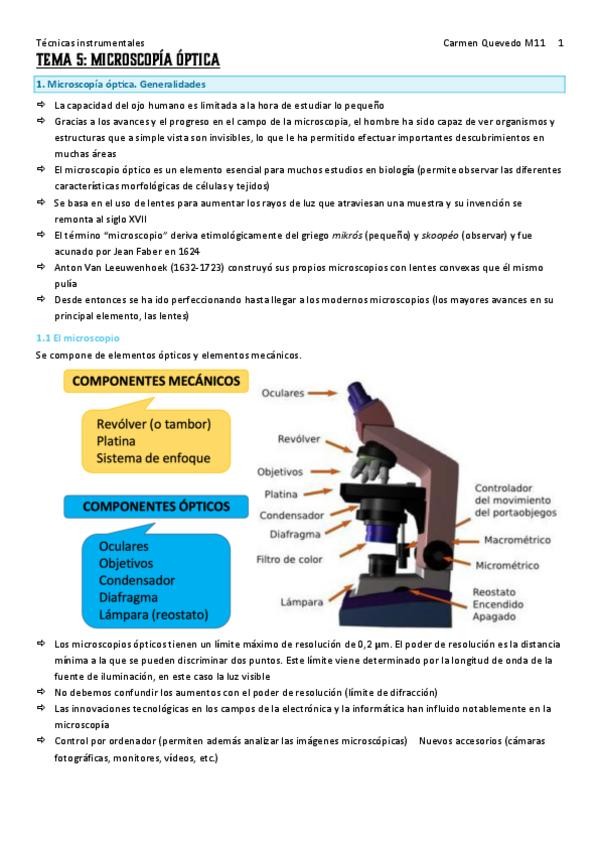 Técnicas instrumentales Carmen Quevedo M11 1

TEMA 5: MICROSCOPÍA ÓPTICA

1. Microscopía óptica. Generalidades

⇨ La capacidad del ojo humano es limitada a la hora de estudiar lo pequeño
⇨ Gracias a los avances y el progreso en el campo de la microscopia, el hombre ha sido capaz de ver organismos y estructuras que a simple vista son invisibles, lo que le ha permitido efectuar importantes descubrimientos en muchas áreas
⇨ El microscopio óptico es un elemento esencial para muchos estudios en biología (permite observar las diferentes características morfológicas de células y tejidos)
⇨ Se basa en el uso de lentes para aumentar los rayos de luz que atraviesan una muestra y su invención se remonta al siglo XVII
⇨ El término "microscopio" deriva etimológicamente del griego mikrós (pequeño) y skoopéo (observar) y fue acunado por Jean Faber en 1624
⇨ Anton Van Leeuwenhoek (1632-1723) construyó sus propios microscopios con lentes convexas que él mismo pulía
⇨ Desde entonces se ha ido perfeccionando hasta llegar a los modernos microscopios (los mayores avances en su principal elemento, las lentes)

1.1 El microscopio
Se compone de elementos ópticos y elementos mecánicos.

COMPONENTES MECÁNICOS
Revólver (o tambor)
Platina
Sistema de enfoque

COMPONENTES ÓPTICOS
Oculares
Objetivos
Condensador
Diafragma
Lámpara (reostato)

Oculares
Revólver
Objetivos
Platina
Condensador
Diafragma
Filtro de color
Lámpara
Controlador del movimiento del portaobjegos
Macrométrico
Micrométrico
Reostato Encendido Apagado

⇨ Los microscopios ópticos tienen un límite máximo de resolución de 0,2 µm. El poder de resolución es la distancia mínima a la que se pueden discriminar dos puntos. Este límite viene determinado por la longitud de onda de la fuente de iluminación, en este caso la luz visible
⇨ No debemos confundir los aumentos con el poder de resolución (límite de difracción)
⇨ Las innovaciones tecnológicas en los campos de la electrónica y la informática han influido notablemente en la microscopía
⇨ Control por ordenador (permiten además analizar las imágenes microscópicas) Nuevos accesorios (cámaras fotográficas, monitores, vídeos, etc.)