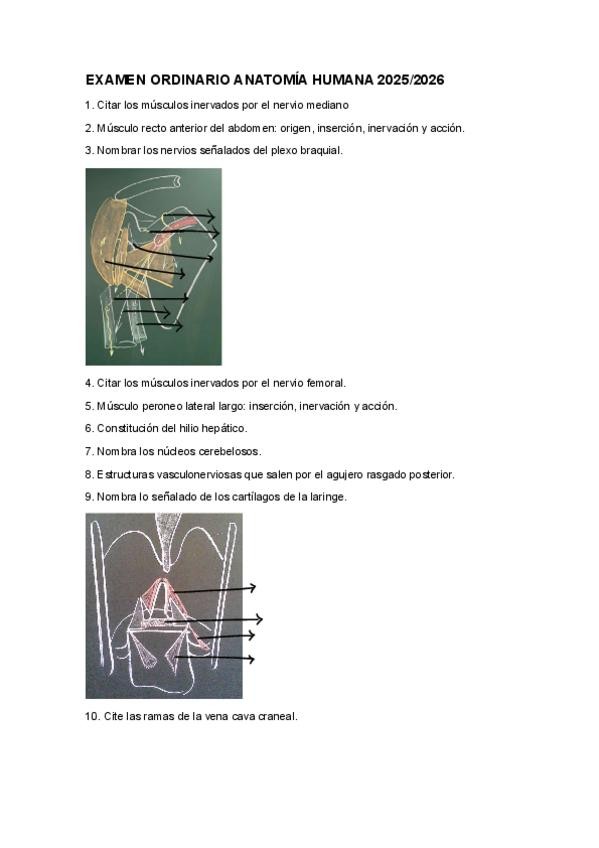 EXAMEN ORDINARIO ANATOMÍA HUMANA 2025/2026

1. Citar los músculos inervados por el nervio mediano

2. Músculo recto anterior del abdomen: origen, inserción, inervación y acción.

3. Nombrar los nervios señalados del plexo braquial.

4. Citar los músculos inervados por el nervio femoral.

5. Músculo peroneo lateral largo: inserción, inervación y acción.

6. Constitución del hilio hepático.

7. Nombra los núcleos cerebelosos.

8. Estructuras vasculonerviosas que salen por el agujero rasgado posterior.

9. Nombra lo señalado de los cartílagos de la laringe.

10. Cite las ramas de la vena cava craneal.