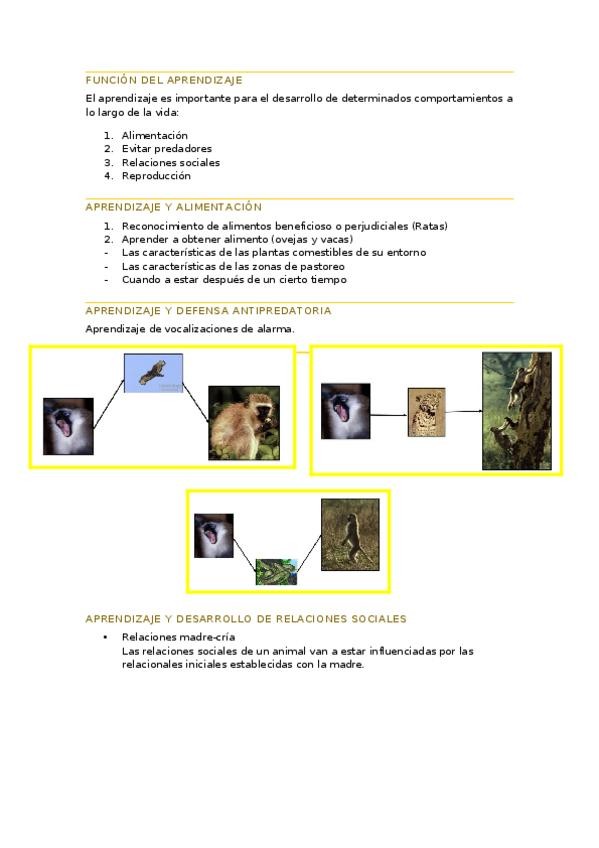 FUNCIÓN DEL APRENDIZAJE

El aprendizaje es importante para el desarrollo de determinados comportamientos a lo largo de la vida:

1. Alimentación
2. Evitar predadores
3. Relaciones sociales
4. Reproducción

APRENDIZAJE Y ALIMENTACIÓN

1. Reconocimiento de alimentos beneficioso o perjudiciales (Ratas)
2. Aprender a obtener alimento (ovejas y vacas)
- Las características de las plantas comestibles de su entorno
- Las características de las zonas de pastoreo
- Cuando a estar después de un cierto tiempo

APRENDIZAJE Y DEFENSA ANTIPREDATORIA

Aprendizaje de vocalizaciones de alarma.

APRENDIZAJE Y DESARROLLO DE RELACIONES SOCIALES

• Relaciones madre-cría
Las relaciones sociales de un animal van a estar influenciadas por las relacionales iniciales establecidas con la madre.