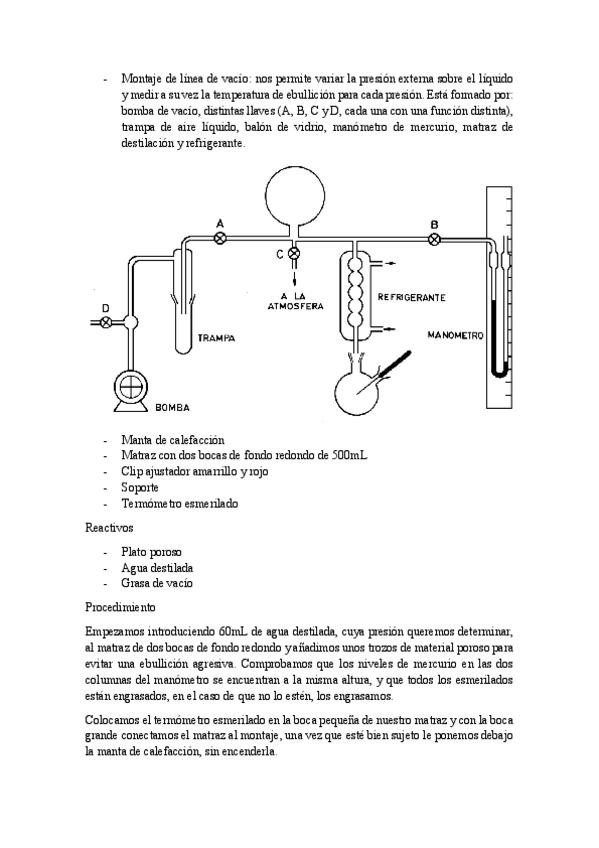 - Montaje de línea de vacío: nos permite variar la presión externa sobre el líquido y medir a su vez la temperatura de ebullición para cada presión. Está formado por: bomba de vacío, distintas llaves (A, B, C y D, cada una con una función distinta), trampa de aire líquido, balón de vidrio, manómetro de mercurio, matraz de destilación y refrigerante.

A
B
C
D
A LA ATMOSFERA
REFRIGERANTE
TRAMPA
MANOMETRO
BOMBA

- Manta de calefacción
- Matraz con dos bocas de fondo redondo de 500mL
- Clip ajustador amarillo y rojo
- Soporte
- Termómetro esmerilado

Reactivos

- Plato poroso
- Agua destilada
- Grasa de vacío

Procedimiento

Empezamos introduciendo 60mL de agua destilada, cuya presión queremos determinar, al matraz de dos bocas de fondo redondo y añadimos unos trozos de material poroso para evitar una ebullición agresiva. Comprobamos que los niveles de mercurio en las dos columnas del manómetro se encuentran a la misma altura, y que todos los esmerilados están engrasados, en el caso de que no lo estén, los engrasamos.

Colocamos el termómetro esmerilado en la boca pequeña de nuestro matraz y con la boca grande conectamos el matraz al montaje, una vez que esté bien sujeto le ponemos debajo la manta de calefacción, sin encenderla.