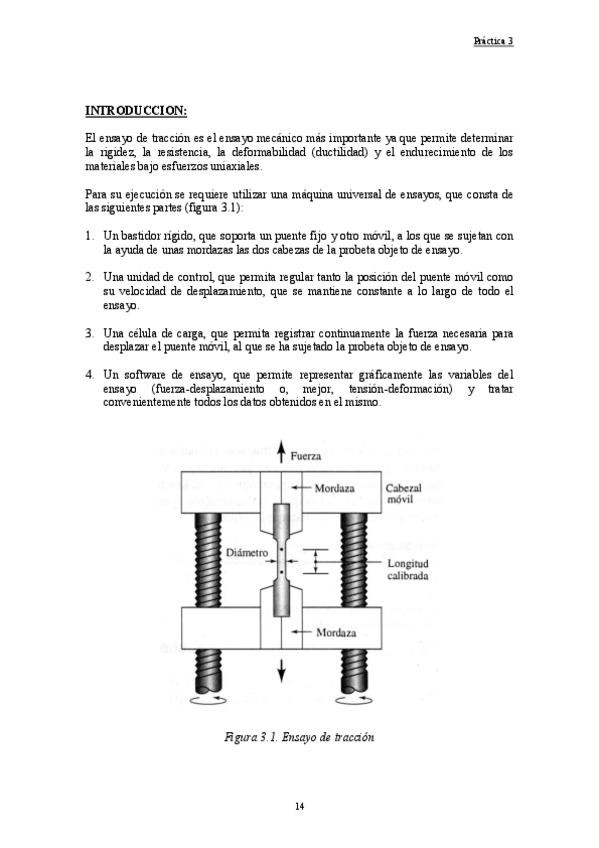 Práctica 3

INTRODUCCION:

El ensayo de tracción es el ensayo mecánico más importante ya que permite determinar la rigidez, la resistencia, la deformabilidad (ductilidad) y el endurecimiento de los materiales bajo esfuerzos uniaxiales.

Para su ejecución se requiere utilizar una máquina universal de ensayos, que consta de las siguientes partes (figura 3.1):

1. Un bastidor rígido, que soporta un puente fijo y otro móvil, a los que se sujetan con la ayuda de unas mordazas las dos cabezas de la probeta objeto de ensayo.

2. Una unidad de control, que permita regular tanto la posición del puente móvil como su velocidad de desplazamiento, que se mantiene constante a lo largo de todo el ensayo.

3. Una célula de carga, que permita registrar continuamente la fuerza necesaria para desplazar el puente móvil, al que se ha sujetado la probeta objeto de ensayo.

4. Un software de ensayo, que permite representar gráficamente las variables del ensayo (fuerza-desplazamiento o, mejor, tensión-deformación) y tratar convenientemente todos los datos obtenidos en el mismo.

Fuerza
Mordaza
Cabezal móvil
Diámetro
Longitud calibrada
Mordaza

Figura 3.1. Ensayo de tracción

14