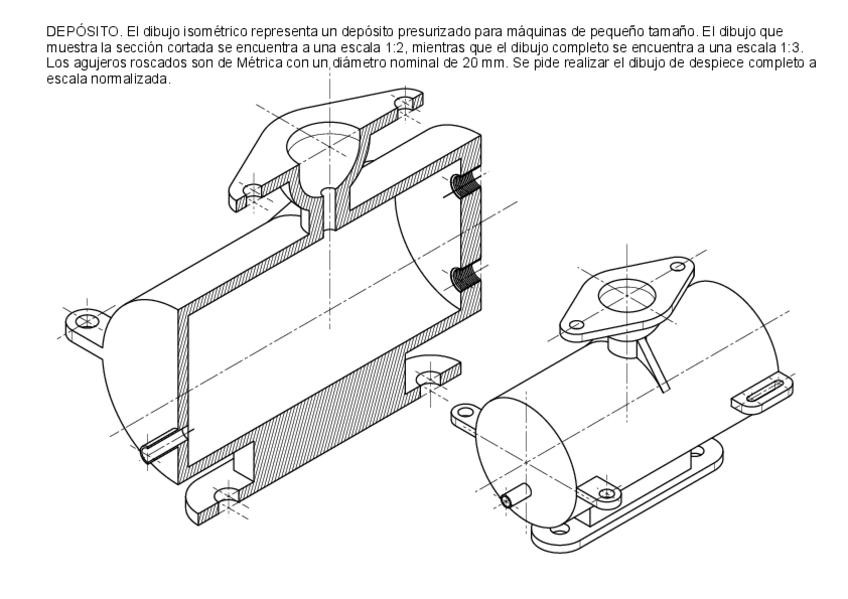 DEPÓSITO. El dibujo isométrico representa un depósito presurizado para máquinas de pequeño tamaño. El dibujo que muestra la sección cortada se encuentra a una escala 1:2, mientras que el dibujo completo se encuentra a una escala 1:3. Los agujeros roscados son de Métrica con un diámetro nominal de 20 mm. Se pide realizar el dibujo de despiece completo a escala normalizada.