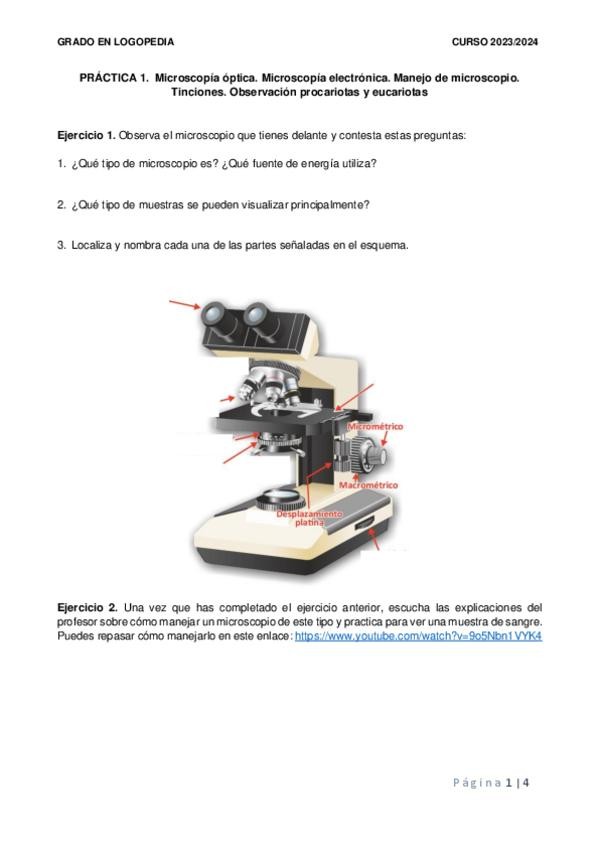 GRADO EN LOGOPEDIA

CURSO 2023/2024

PRÁCTICA 1. Microscopía óptica. Microscopía electrónica. Manejo de microscopio. Tinciones. Observación procariotas y eucariotas

Ejercicio 1. Observa el microscopio que tienes delante y contesta estas preguntas:

1. ¿Qué tipo de microscopio es? ¿Qué fuente de energía utiliza?

2. ¿Qué tipo de muestras se pueden visualizar principalmente?

3. Localiza y nombra cada una de las partes señaladas en el esquema.

Micrométrico

Macrométrico

Desplazamiento platina

Ejercicio 2. Una vez que has completado el ejercicio anterior, escucha las explicaciones del profesor sobre cómo manejar un microscopio de este tipo y practica para ver una muestra de sangre. Puedes repasar cómo manejarlo en este enlace: https://www.youtube.com/watch?v=9o5Nbn1VYK4

Página 1 | 4