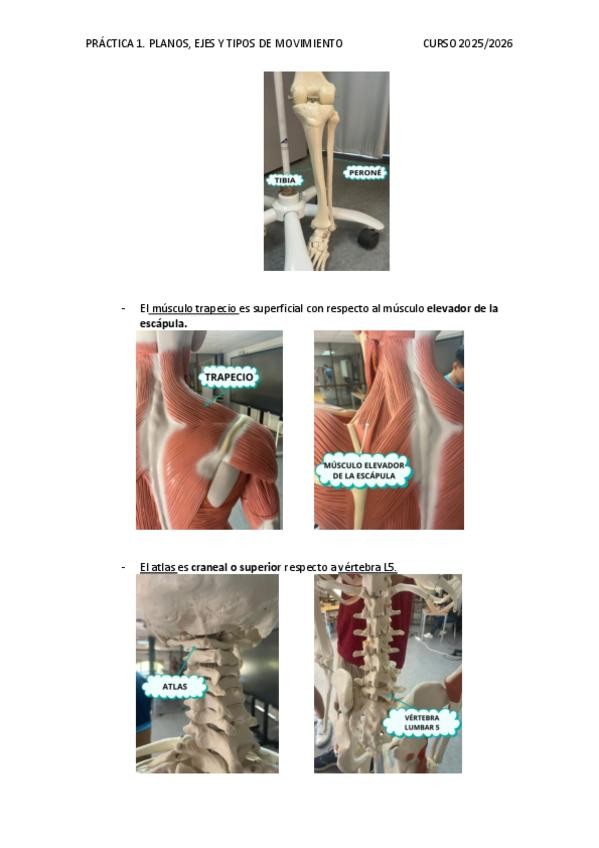 PRÁCTICA 1. PLANOS, EJES Y TIPOS DE MOVIMIENTO CURSO 2025/2026

TIBIA

PERONÉ

- El músculo trapecio es superficial con respecto al músculo elevador de la escápula.

TRAPECIO

MÚSCULO ELEVADOR DE LA ESCÁPULA

- El atlas es craneal o superior respecto a vértebra L5.

ATLAS

VÉRTEBRA LUMBAR 5