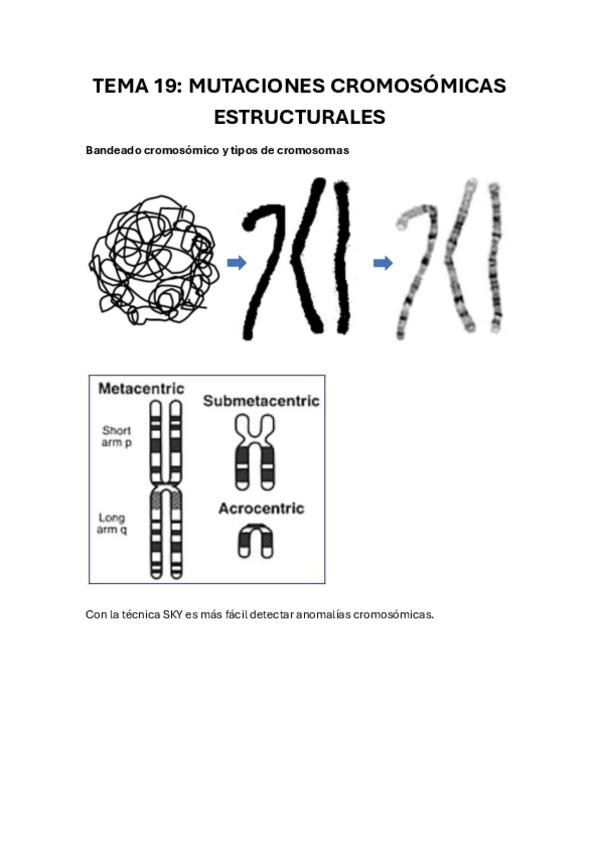 TEMA 19: MUTACIONES CROMOSÓMICAS ESTRUCTURALES

Bandeado cromosómico y tipos de cromosomas

Metacentric
Short arm p
Long arm q
Submetacentric
Acrocentric

Con la técnica SKY es más fácil detectar anomalías cromosómicas.