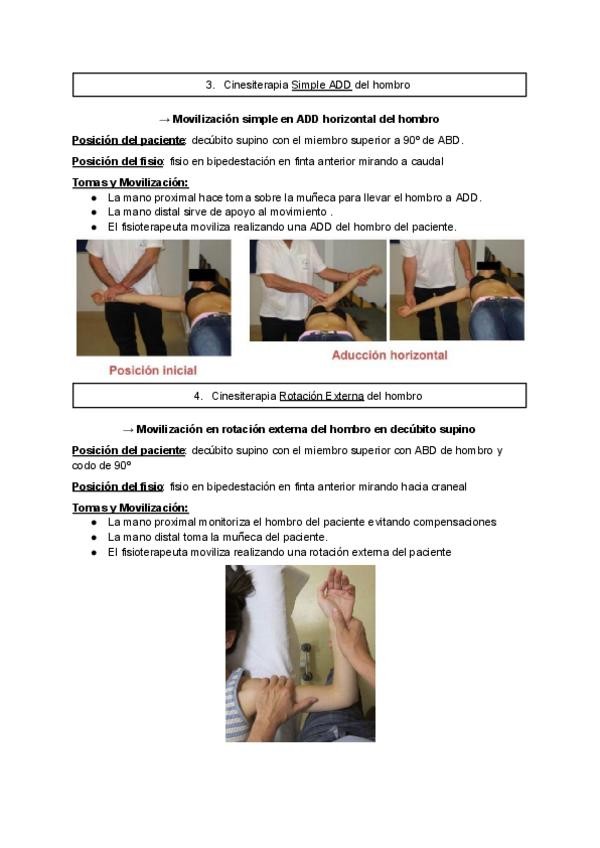 3. Cinesiterapia Simple ADD del hombro

→ Movilización simple en ADD horizontal del hombro

Posición del paciente: decúbito supino con el miembro superior a 90º de ABD.

Posición del fisio: fisio en bipedestación en finta anterior mirando a caudal

Tomas y Movilización:
● La mano proximal hace toma sobre la muñeca para llevar el hombro a ADD.
● La mano distal sirve de apoyo al movimiento .
● El fisioterapeuta moviliza realizando una ADD del hombro del paciente.

Posición inicial

Aducción horizontal

4. Cinesiterapia Rotación Externa del hombro

→ Movilización en rotación externa del hombro en decúbito supino

Posición del paciente: decúbito supino con el miembro superior con ABD de hombro y codo de 90º

Posición del fisio: fisio en bipedestación en finta anterior mirando hacia craneal

Tomas y Movilización:
● La mano proximal monitoriza el hombro del paciente evitando compensaciones
● La mano distal toma la muñeca del paciente.
● El fisioterapeuta moviliza realizando una rotación externa del paciente