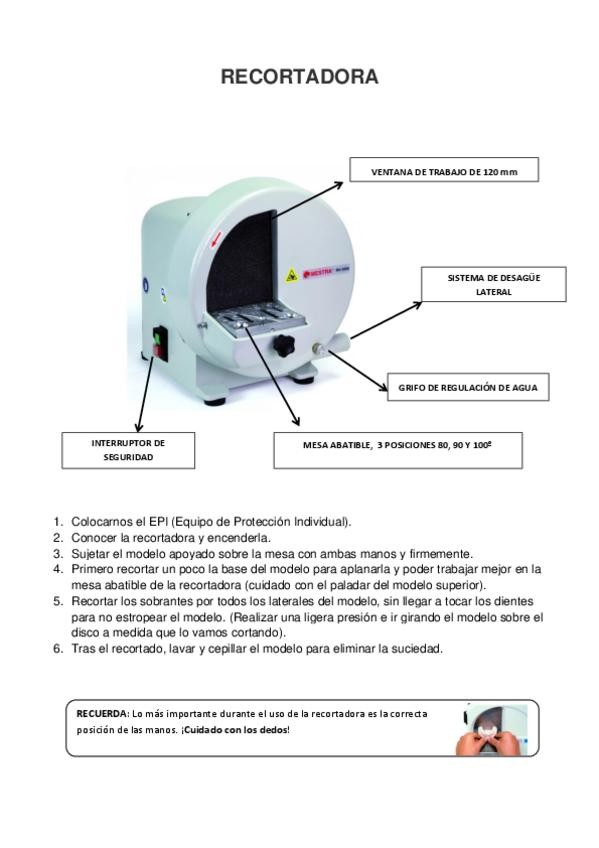 RECORTADORA

VENTANA DE TRABAJO DE 120 mm

MESTRA

SISTEMA DE DESAGÜE LATERAL

GRIFO DE REGULACIÓN DE AGUA

INTERRUPTOR DE SEGURIDAD

MESA ABATIBLE, 3 POSICIONES 80, 90 Y 100º

1. Colocarnos el EPI (Equipo de Protección Individual).
2. Conocer la recortadora y encenderla.
3. Sujetar el modelo apoyado sobre la mesa con ambas manos y firmemente.
4. Primero recortar un poco la base del modelo para aplanarla y poder trabajar mejor en la mesa abatible de la recortadora (cuidado con el paladar del modelo superior).
5. Recortar los sobrantes por todos los laterales del modelo, sin llegar a tocar los dientes para no estropear el modelo. (Realizar una ligera presión e ir girando el modelo sobre el disco a medida que lo vamos cortando).
6. Tras el recortado, lavar y cepillar el modelo para eliminar la suciedad.

RECUERDA: Lo más importante durante el uso de la recortadora es la correcta posición de las manos. ¡Cuidado con los dedos!