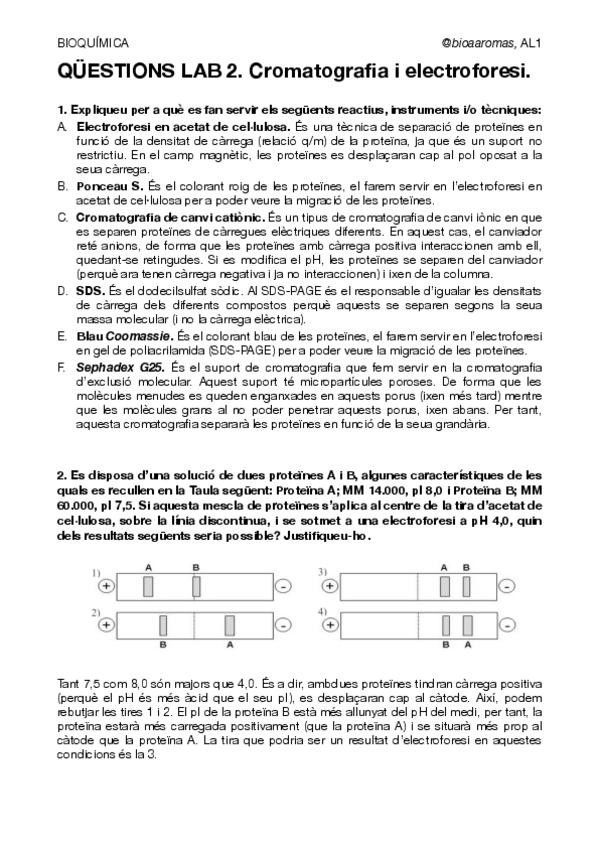 BIOQUÍMICA @bioaaromas, AL1

QÜESTIONS LAB 2. Cromatografia i electroforesi.

1. Expliqueu per a què es fan servir els següents reactius, instruments i/o tècniques:

A. Electroforesi en acetat de cel·lulosa. És una tècnica de separació de proteïnes en funció de la densitat de càrrega (relació q/m) de la proteïna, ja que és un suport no restrictiu. En el camp magnètic, les proteïnes es desplaçaran cap al pol oposat a la seua càrrega.

B. Ponceau S. És el colorant roig de les proteïnes, el farem servir en l'electroforesi en acetat de cel·lulosa per a poder veure la migració de les proteïnes.

C. Cromatografia de canvi catiònic. És un tipus de cromatografia de canvi iònic en que es separen proteïnes de càrregues elèctriques diferents. En aquest cas, el canviador reté anions, de forma que les proteïnes amb càrrega positiva interaccionen amb ell, quedant-se retingudes. Si es modifica el pH, les proteïnes se separen del canviador (perquè ara tenen càrrega negativa i ja no interaccionen) i ixen de la columna.

D. SDS. És el dodecilsulfat sòdic. Al SDS-PAGE és el responsable d'igualar les densitats de càrrega dels diferents compostos perquè aquests se separen segons la seua massa molecular (i no la càrrega elèctrica).

E. Blau Coomassie. És el colorant blau de les proteïnes, el farem servir en l'electroforesi en gel de poliacrilamida (SDS-PAGE) per a poder veure la migració de les proteïnes.

F. Sephadex G25. És el suport de cromatografia que fem servir en la cromatografia d'exclusió molecular. Aquest suport té micropartícules poroses. De forma que les molècules menudes es queden enganxades en aquests porus (ixen més tard) mentre que les molècules grans al no poder penetrar aquests porus, ixen abans. Per tant, aquesta cromatografia separarà les proteïnes en funció de la seua grandària.

2. Es disposa d'una solució de dues proteïnes A i B, algunes característiques de les quals es recullen en la Taula següent: Proteïna A; MM 14.000, pI 8,0 i Proteïna B; MM 60.000, pI 7,5. Si aquesta mescla de proteïnes s'aplica al centre de la tira d'acetat de cel·lulosa, sobre la línia discontinua, i se sotmet a una electroforesi a pH 4,0, quin dels resultats següents seria possible? Justifiqueu-ho.

1) A B + -
2) + - B A
3) A B + -
4) + - B A

Tant 7,5 com 8,0 són majors que 4,0. És a dir, ambdues proteïnes tindran càrrega positiva (perquè el pH és més àcid que el seu pI), es desplaçaran cap al càtode. Així, podem rebutjar les tires 1 i 2. El pI de la proteïna B està més allunyat del pH del medi, per tant, la proteïna estarà més carregada positivament (que la proteïna A) i se situarà més prop al càtode que la proteïna A. La tira que podria ser un resultat d'electroforesi en aquestes condicions és la 3.