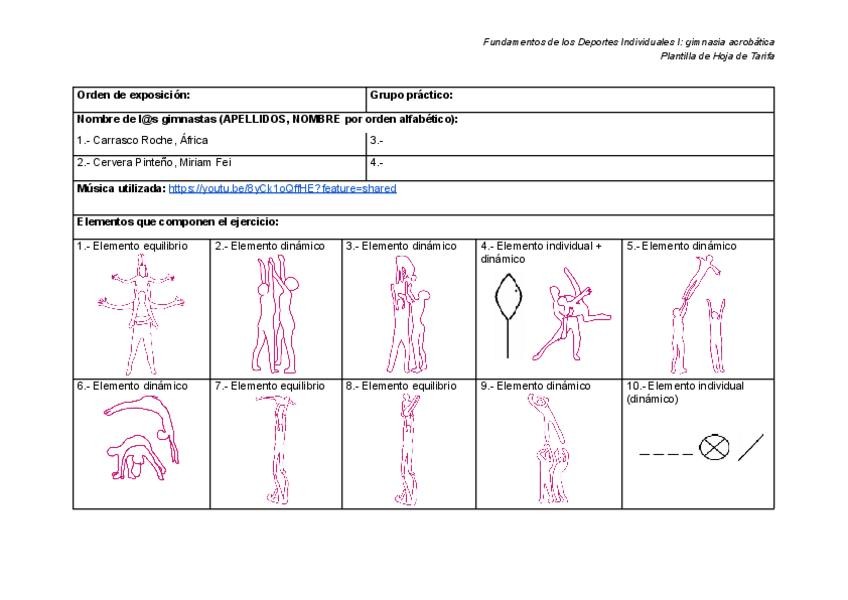 Fundamentos de los Deportes Individuales I: gimnasia acrobática
Plantilla de Hoja de Tarifa

| Orden de exposición: | Grupo práctico: |
|---|---|
| Nombre de l@s gimnastas (APELLIDOS, NOMBRE por orden alfabético): | |
| 1.- Carrasco Roche, África | 3.- |
| 2.- Cervera Pinteño, Miriam Fei | 4.- |
| Música utilizada: https://youtu.be/8yCk1oQffHE?feature=shared | |
| Elementos que componen el ejercicio: | |

| 1.- Elemento equilibrio | 2.- Elemento dinámico | 3.- Elemento dinámico | 4.- Elemento individual + dinámico | 5.- Elemento dinámico |
|---|---|---|---|---|
| 6.- Elemento dinámico | 7.- Elemento equilibrio | 8.- Elemento equilibrio | 9.- Elemento dinámico | 10.- Elemento individual (dinámico) |