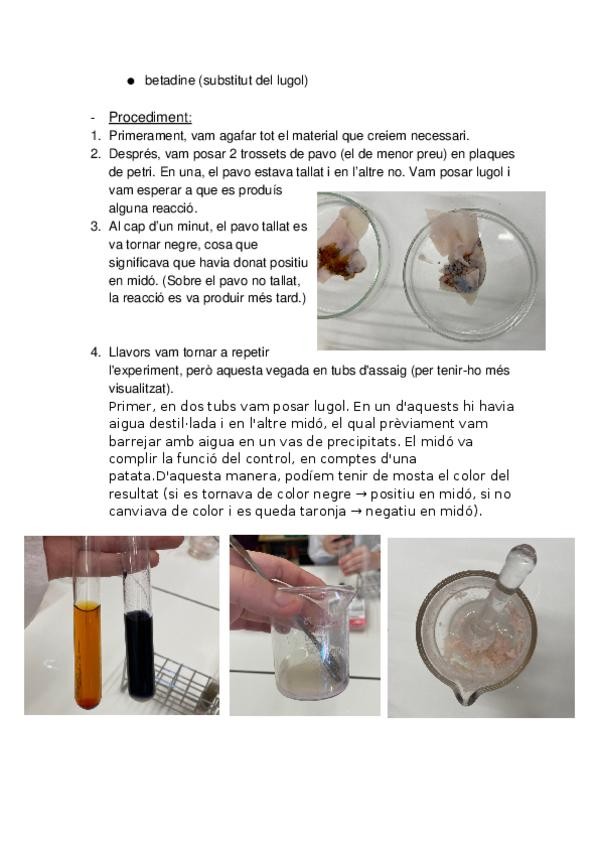 ● betadine (substitut del lugol)

- Procediment:
1. Primerament, vam agafar tot el material que creiem necessari.
2. Després, vam posar 2 trossets de pavo (el de menor preu) en plaques de petri. En una, el pavo estava tallat i en l'altre no. Vam posar lugol i vam esperar a que es produís alguna reacció.
3. Al cap d'un minut, el pavo tallat es va tornar negre, cosa que significava que havia donat positiu en midó. (Sobre el pavo no tallat, la reacció es va produir més tard.)

4. Llavors vam tornar a repetir l'experiment, però aquesta vegada en tubs d'assaig (per tenir-ho més visualitzat).
Primer, en dos tubs vam posar lugol. En un d'aquests hi havia aigua destil·lada i en l'altre midó, el qual prèviament vam barrejar amb aigua en un vas de precipitats. El midó va complir la funció del control, en comptes d'una patata.D'aquesta manera, podíem tenir de mosta el color del resultat (si es tornava de color negre → positiu en midó, si no canviava de color i es queda taronja → negatiu en midó).