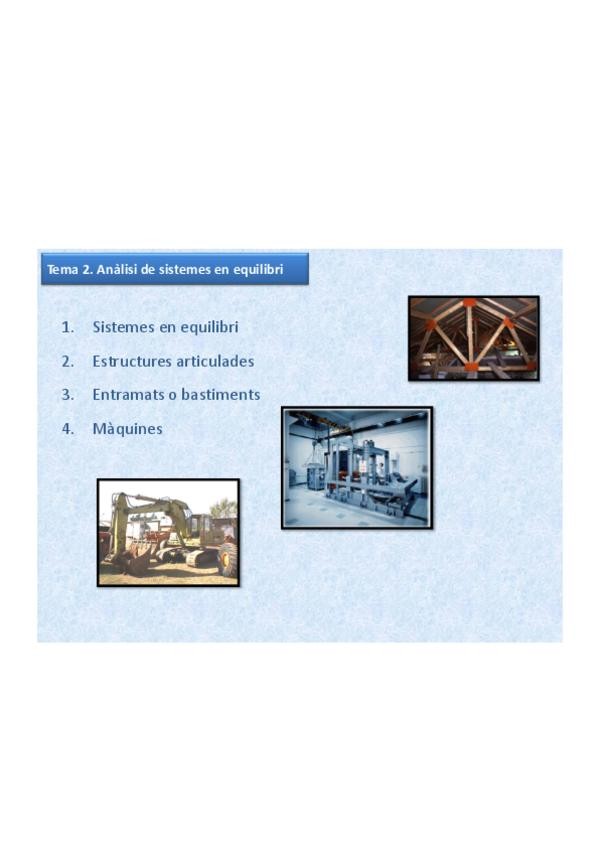 Tema 2. Anàlisi de sistemes en equilibri

1. Sistemes en equilibri
2. Estructures articulades
3. Entramats o bastiments
4. Màquines