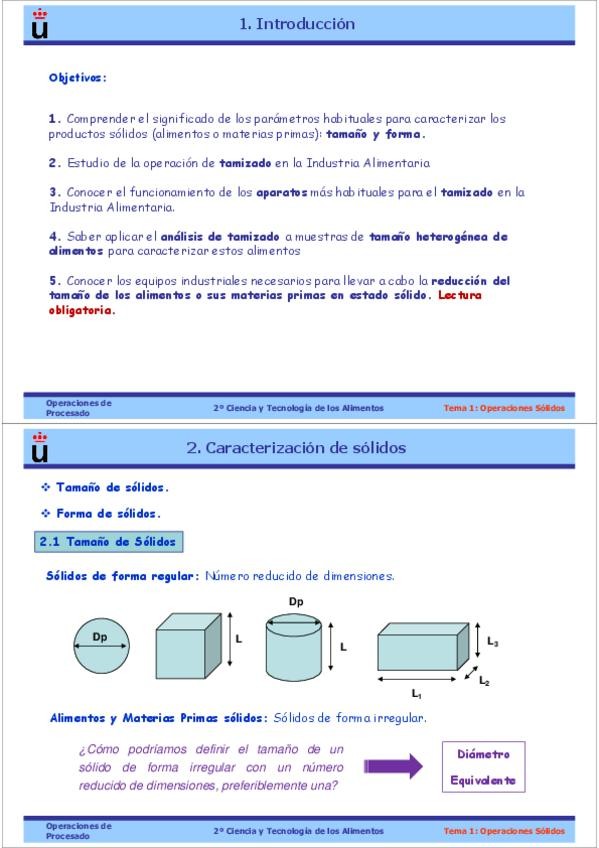 u

1. Introducción

Objetivos:

1. Comprender el significado de los parámetros habituales para caracterizar los productos sólidos (alimentos o materias primas): tamaño y forma.

2. Estudio de la operación de tamizado en la Industria Alimentaria

3. Conocer el funcionamiento de los aparatos más habituales para el tamizado en la Industria Alimentaria.

4. Saber aplicar el análisis de tamizado a muestras de tamaño heterogénea de alimentos para caracterizar estos alimentos

5. Conocer los equipos industriales necesarios para llevar a cabo la reducción del tamaño de los alimentos o sus materias primas en estado sólido. Lectura obligatoria.

Operaciones de Procesado

2º Ciencia y Tecnología de los Alimentos

Tema 1: Operaciones Sólidos

u

2. Caracterización de sólidos

❖ Tamaño de sólidos.

❖ Forma de sólidos.

2.1 Tamaño de Sólidos

Sólidos de forma regular: Número reducido de dimensiones.

Dp

L

Dp

L

$L_3$

$L_2$

$L_1$

Alimentos y Materias Primas sólidos: Sólidos de forma irregular.

¿Cómo podríamos definir el tamaño de un sólido de forma irregular con un número reducido de dimensiones, preferiblemente una?

Diámetro Equivalente

Operaciones de Procesado

2º Ciencia y Tecnología de los Alimentos

Tema 1: Operaciones Sólidos