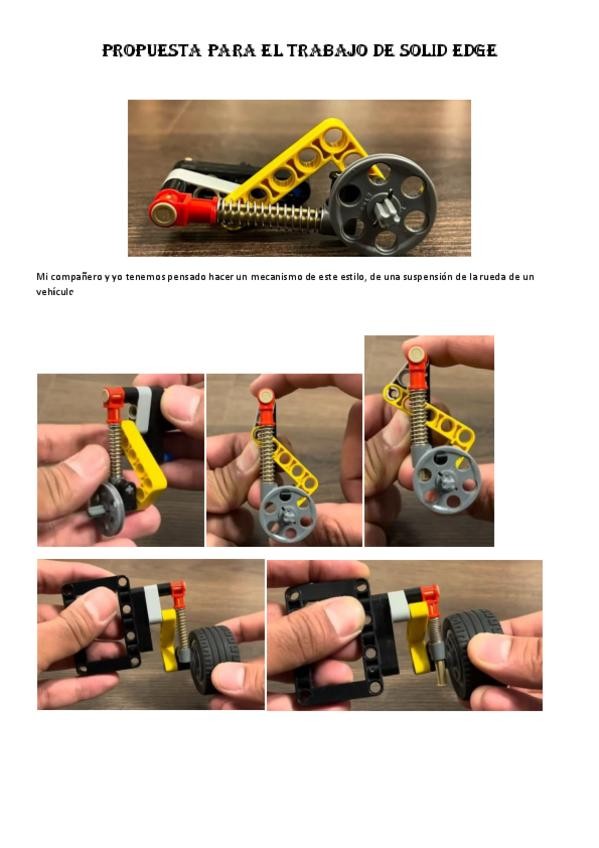 PROPUESTA PARA EL TRABAJO DE SOLID EDGE

Mi compañero y yo tenemos pensado hacer un mecanismo de este estilo, de una suspensión de la rueda de un vehículo