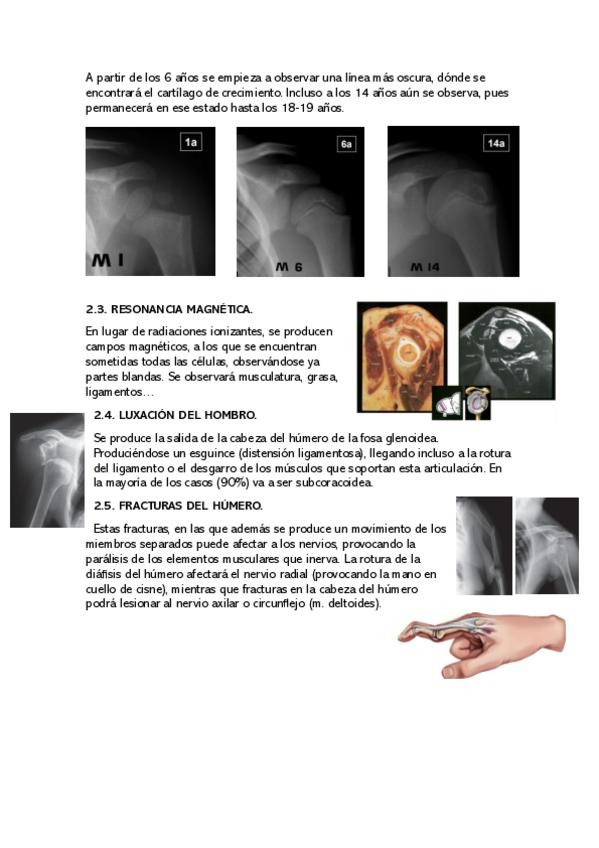 A partir de los 6 años se empieza a observar una línea más oscura, dónde se encontrará el cartílago de crecimiento. Incluso a los 14 años aún se observa, pues permanecerá en ese estado hasta los 18-19 años.

1a

M 1

6a

M 6

14a

M 14

2.3. RESONANCIA MAGNÉTICA.

En lugar de radiaciones ionizantes, se producen campos magnéticos, a los que se encuentran sometidas todas las células, observándose ya partes blandas. Se observará musculatura, grasa, ligamentos…

2.4. LUXACIÓN DEL HOMBRO.

Se produce la salida de la cabeza del húmero de la fosa glenoidea. Produciéndose un esguince (distensión ligamentosa), llegando incluso a la rotura del ligamento o el desgarro de los músculos que soportan esta articulación. En la mayoría de los casos (90%) va a ser subcoracoidea.

2.5. FRACTURAS DEL HÚMERO.

Estas fracturas, en las que además se produce un movimiento de los miembros separados puede afectar a los nervios, provocando la parálisis de los elementos musculares que inerva. La rotura de la diáfisis del húmero afectará el nervio radial (provocando la mano en cuello de cisne), mientras que fracturas en la cabeza del húmero podrá lesionar al nervio axilar o circunflejo (m. deltoides).