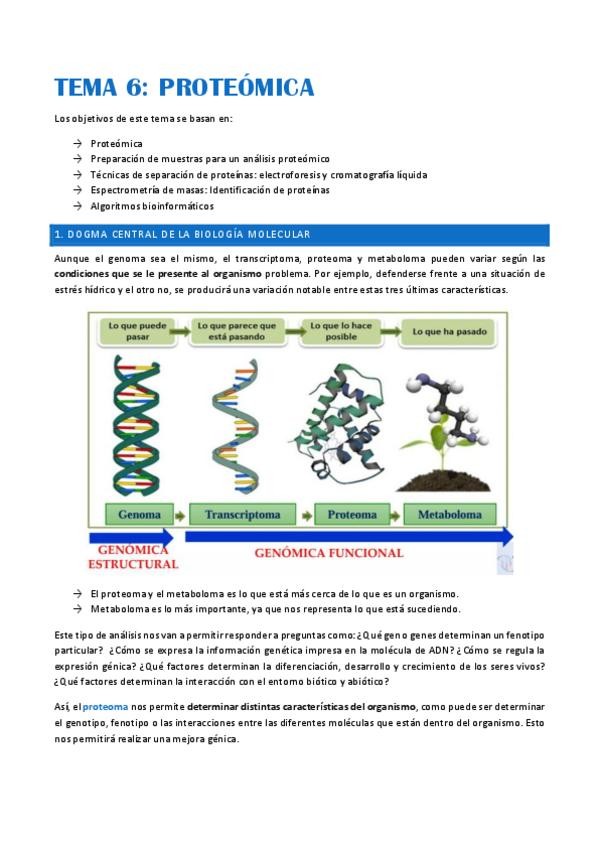 TEMA 6: PROTEÓMICA

Los objetivos de este tema se basan en:

→ Proteómica
→ Preparación de muestras para un análisis proteómico
→ Técnicas de separación de proteínas: electroforesis y cromatografía líquida
→ Espectrometría de masas: Identificación de proteínas
→ Algoritmos bioinformáticos

1. DOGMA CENTRAL DE LA BIOLOGÍA MOLECULAR

Aunque el genoma sea el mismo, el transcriptoma, proteoma y metaboloma pueden variar según las condiciones que se le presente al organismo problema. Por ejemplo, defenderse frente a una situación de estrés hídrico y el otro no, se producirá una variación notable entre estas tres últimas características.

Lo que puede pasar
Lo que parece que está pasando
Lo que lo hace posible
Lo que ha pasado

Genoma
Transcriptoma
Proteoma
Metaboloma

GENÓMICA ESTRUCTURAL
GENÓMICA FUNCIONAL

→ El proteoma y el metaboloma es lo que está más cerca de lo que es un organismo.
→ Metaboloma es lo más importante, ya que nos representa lo que está sucediendo.

Este tipo de análisis nos van a permitir responder a preguntas como: ¿Qué gen o genes determinan un fenotipo particular? ¿Cómo se expresa la información genética impresa en la molécula de ADN? ¿Cómo se regula la expresión génica? ¿Qué factores determinan la diferenciación, desarrollo y crecimiento de los seres vivos? ¿Qué factores determinan la interacción con el entorno biótico y abiótico?

Así, el proteoma nos permite determinar distintas características del organismo, como puede ser determinar el genotipo, fenotipo o las interacciones entre las diferentes moléculas que están dentro del organismo. Esto nos permitirá realizar una mejora génica.