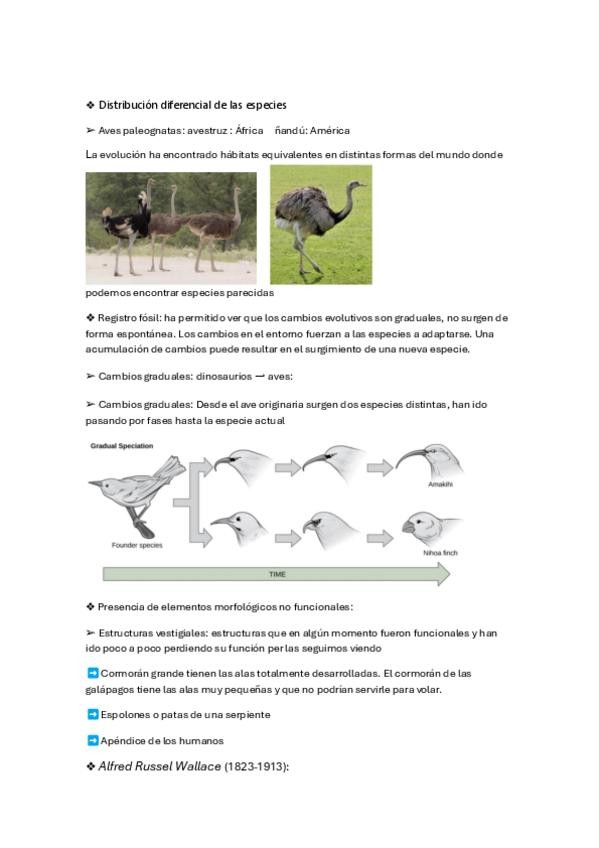 ❖ Distribución diferencial de las especies

➢ Aves paleognatas: avestruz : África ñandú: América

La evolución ha encontrado hábitats equivalentes en distintas formas del mundo donde

podemos encontrar especies parecidas

❖ Registro fósil: ha permitido ver que los cambios evolutivos son graduales, no surgen de forma espontánea. Los cambios en el entorno fuerzan a las especies a adaptarse. Una acumulación de cambios puede resultar en el surgimiento de una nueva especie.

➢ Cambios graduales: dinosaurios → aves:

➢ Cambios graduales: Desde el ave originaria surgen dos especies distintas, han ido pasando por fases hasta la especie actual

Gradual Speciation

Founder species

Amakihi

Nihoa finch

TIME

❖ Presencia de elementos morfológicos no funcionales:

➢ Estructuras vestigiales: estructuras que en algún momento fueron funcionales y han ido poco a poco perdiendo su función per las seguimos viendo

➡ Cormorán grande tienen las alas totalmente desarrolladas. El cormorán de las galápagos tiene las alas muy pequeñas y que no podrían servirle para volar.

➡ Espolones o patas de una serpiente

➡ Apéndice de los humanos

❖ Alfred Russel Wallace (1823-1913):