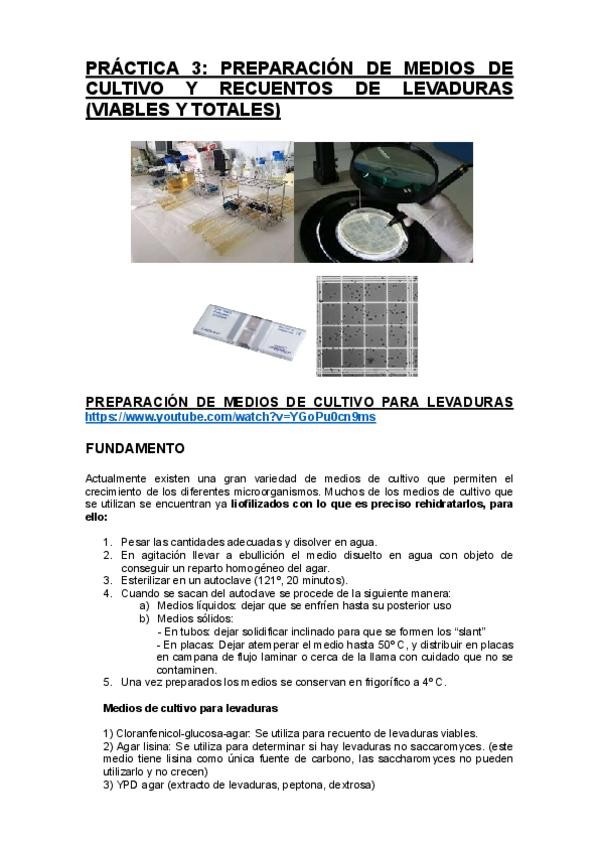 PRÁCTICA 3: PREPARACIÓN DE MEDIOS DE CULTIVO Y RECUENTOS DE LEVADURAS (VIABLES Y TOTALES)

PREPARACIÓN DE MEDIOS DE CULTIVO PARA LEVADURAS
https://www.youtube.com/watch?v=YGoPu0cn9ms

FUNDAMENTO

Actualmente existen una gran variedad de medios de cultivo que permiten el crecimiento de los diferentes microorganismos. Muchos de los medios de cultivo que se utilizan se encuentran ya liofilizados con lo que es preciso rehidratarlos, para ello:

1. Pesar las cantidades adecuadas y disolver en agua.
2. En agitación llevar a ebullición el medio disuelto en agua con objeto de conseguir un reparto homogéneo del agar.
3. Esterilizar en un autoclave (121º, 20 minutos).
4. Cuando se sacan del autoclave se procede de la siguiente manera:
a) Medios líquidos: dejar que se enfríen hasta su posterior uso
b) Medios sólidos:
- En tubos: dejar solidificar inclinado para que se formen los "slant"
- En placas: Dejar atemperar el medio hasta 50º C, y distribuir en placas en campana de flujo laminar o cerca de la llama con cuidado que no se contaminen.
5. Una vez preparados los medios se conservan en frigorífico a 4º C.

Medios de cultivo para levaduras

1) Cloranfenicol-glucosa-agar: Se utiliza para recuento de levaduras viables.
2) Agar lisina: Se utiliza para determinar si hay levaduras no saccaromyces. (este medio tiene lisina como única fuente de carbono, las saccharomyces no pueden utilizarlo y no crecen)
3) YPD agar (extracto de levaduras, peptona, dextrosa)