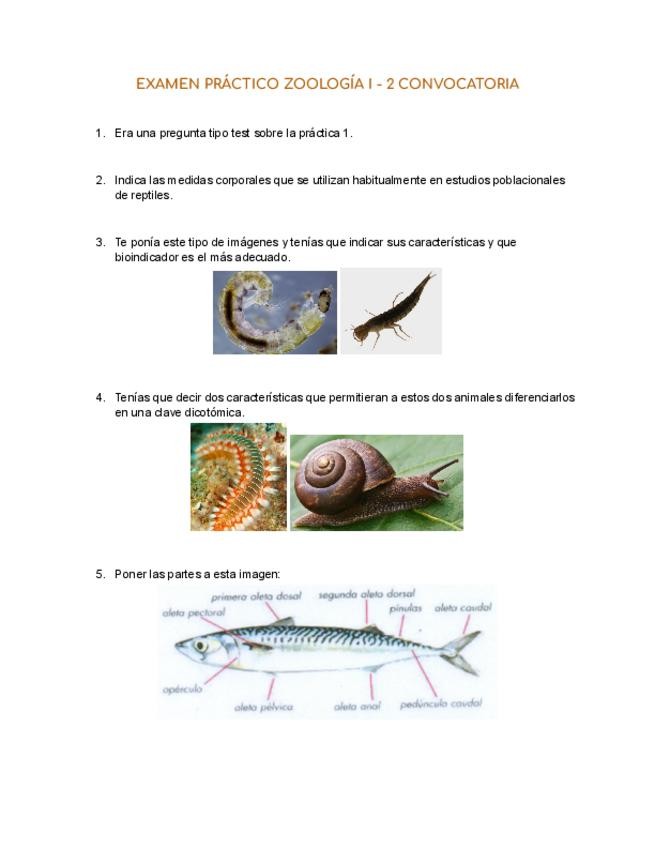 EXAMEN PRÁCTICO ZOOLOGÍA I - 2 CONVOCATORIA

1. Era una pregunta tipo test sobre la práctica 1.

2. Indica las medidas corporales que se utilizan habitualmente en estudios poblacionales de reptiles.

3. Te ponía este tipo de imágenes y tenías que indicar sus características y que bioindicador es el más adecuado.

4. Tenías que decir dos características que permitieran a estos dos animales diferenciarlos en una clave dicotómica.

5. Poner las partes a esta imagen:

primera aleta dosal
segunda aleta dorsal
aleta pectoral
pínulas
aleta caudal
opérculo
aleta pélvica
aleta anal
pedúnculo caudal