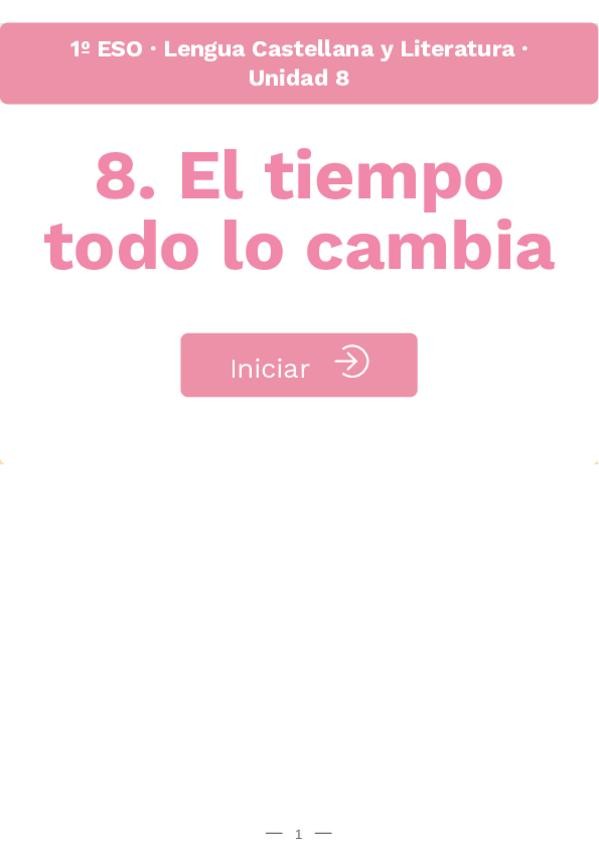 1º ESO · Lengua Castellana y Literatura · Unidad 8

8. El tiempo todo lo cambia

Iniciar

— 1 —