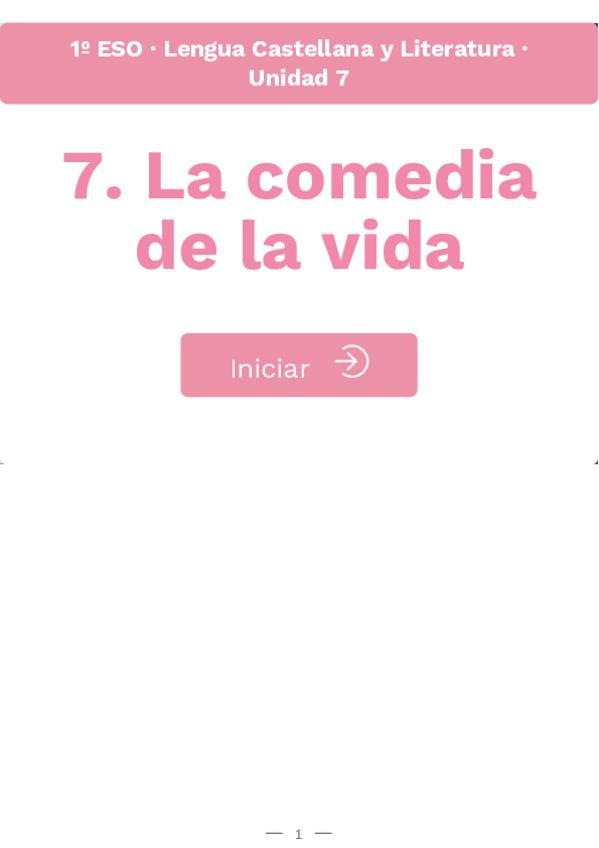 1º ESO · Lengua Castellana y Literatura · Unidad 7

7. La comedia de la vida

Iniciar

— 1 —