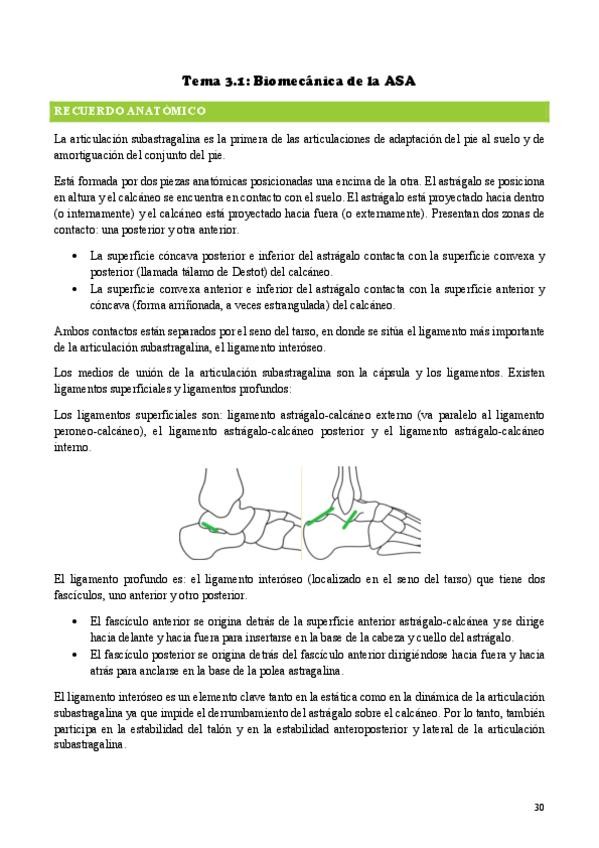 Tema 3.1: Biomecánica de la ASA

RECUERDO ANATÓMICO

La articulación subastragalina es la primera de las articulaciones de adaptación del pie al suelo y de amortiguación del conjunto del pie.

Está formada por dos piezas anatómicas posicionadas una encima de la otra. El astrágalo se posiciona en altura y el calcáneo se encuentra en contacto con el suelo. El astrágalo está proyectado hacia dentro (o internamente) y el calcáneo está proyectado hacia fuera (o externamente). Presentan dos zonas de contacto: una posterior y otra anterior.

• La superficie cóncava posterior e inferior del astrágalo contacta con la superficie convexa y posterior (llamada tálamo de Destot) del calcáneo.
• La superficie convexa anterior e inferior del astrágalo contacta con la superficie anterior y cóncava (forma arriñonada, a veces estrangulada) del calcáneo.

Ambos contactos están separados por el seno del tarso, en donde se sitúa el ligamento más importante de la articulación subastragalina, el ligamento interóseo.

Los medios de unión de la articulación subastragalina son la cápsula y los ligamentos. Existen ligamentos superficiales y ligamentos profundos:

Los ligamentos superficiales son: ligamento astrágalo-calcáneo externo (va paralelo al ligamento peroneo-calcáneo), el ligamento astrágalo-calcáneo posterior y el ligamento astrágalo-calcáneo interno.

El ligamento profundo es: el ligamento interóseo (localizado en el seno del tarso) que tiene dos fascículos, uno anterior y otro posterior.

• El fascículo anterior se origina detrás de la superficie anterior astrágalo-calcánea y se dirige hacia delante y hacia fuera para insertarse en la base de la cabeza y cuello del astrágalo.
• El fascículo posterior se origina detrás del fascículo anterior dirigiéndose hacia fuera y hacia atrás para anclarse en la base de la polea astragalina.

El ligamento interóseo es un elemento clave tanto en la estática como en la dinámica de la articulación subastragalina ya que impide el derrumbamiento del astrágalo sobre el calcáneo. Por lo tanto, también participa en la estabilidad del talón y en la estabilidad anteroposterior y lateral de la articulación subastragalina.

30