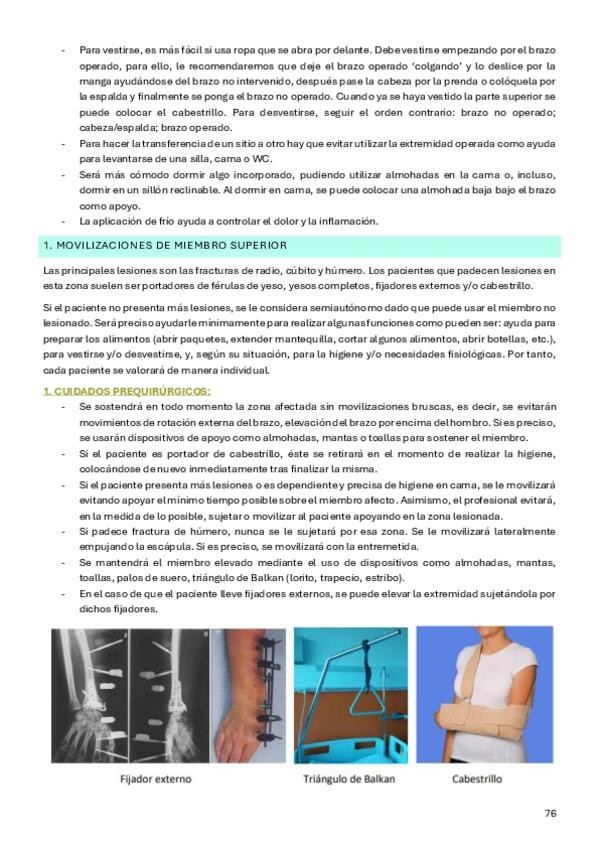 - Para vestirse, es más fácil si usa ropa que se abra por delante. Debe vestirse empezando por el brazo operado, para ello, le recomendaremos que deje el brazo operado 'colgando' y lo deslice por la manga ayudándose del brazo no intervenido, después pase la cabeza por la prenda o colóquela por la espalda y finalmente se ponga el brazo no operado. Cuando ya se haya vestido la parte superior se puede colocar el cabestrillo. Para desvestirse, seguir el orden contrario: brazo no operado; cabeza/espalda; brazo operado.
- Para hacer la transferencia de un sitio a otro hay que evitar utilizar la extremidad operada como ayuda para levantarse de una silla, cama o WC.
- Será más cómodo dormir algo incorporado, pudiendo utilizar almohadas en la cama o, incluso, dormir en un sillón reclinable. Al dormir en cama, se puede colocar una almohada baja bajo el brazo como apoyo.
- La aplicación de frío ayuda a controlar el dolor y la inflamación.

1. MOVILIZACIONES DE MIEMBRO SUPERIOR

Las principales lesiones son las fracturas de radio, cúbito y húmero. Los pacientes que padecen lesiones en esta zona suelen ser portadores de férulas de yeso, yesos completos, fijadores externos y/o cabestrillo.

Si el paciente no presenta más lesiones, se le considera semiautónomo dado que puede usar el miembro no lesionado. Será preciso ayudarle mínimamente para realizar algunas funciones como pueden ser: ayuda para preparar los alimentos (abrir paquetes, extender mantequilla, cortar algunos alimentos, abrir botellas, etc.), para vestirse y/o desvestirse, y, según su situación, para la higiene y/o necesidades fisiológicas. Por tanto, cada paciente se valorará de manera individual.

1. CUIDADOS PREQUIRÚRGICOS:
- Se sostendrá en todo momento la zona afectada sin movilizaciones bruscas, es decir, se evitarán movimientos de rotación externa del brazo, elevación del brazo por encima del hombro. Si es preciso, se usarán dispositivos de apoyo como almohadas, mantas o toallas para sostener el miembro.
- Si el paciente es portador de cabestrillo, éste se retirará en el momento de realizar la higiene, colocándose de nuevo inmediatamente tras finalizar la misma.
- Si el paciente presenta más lesiones o es dependiente y precisa de higiene en cama, se le movilizará evitando apoyar el mínimo tiempo posible sobre el miembro afecto. Asimismo, el profesional evitará, en la medida de lo posible, sujetar o movilizar al paciente apoyando en la zona lesionada.
- Si padece fractura de húmero, nunca se le sujetará por esa zona. Se le movilizará lateralmente empujando la escápula. Si es preciso, se movilizará con la entremetida.
- Se mantendrá el miembro elevado mediante el uso de dispositivos como almohadas, mantas, toallas, palos de suero, triángulo de Balkan (lorito, trapecio, estribo).
- En el caso de que el paciente lleve fijadores externos, se puede elevar la extremidad sujetándola por dichos fijadores.

Fijador externo

Triángulo de Balkan

Cabestrillo

76