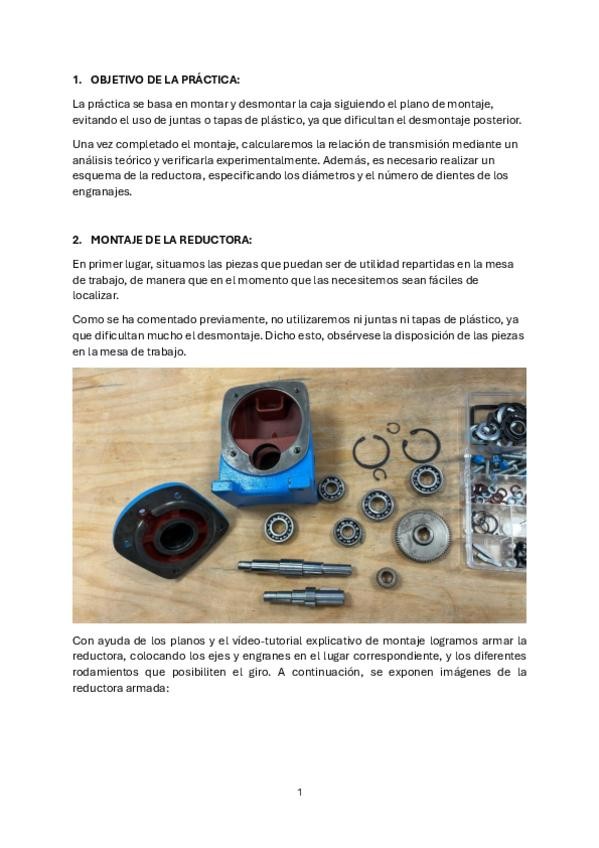 1. OBJETIVO DE LA PRÁCTICA:

La práctica se basa en montar y desmontar la caja siguiendo el plano de montaje, evitando el uso de juntas o tapas de plástico, ya que dificultan el desmontaje posterior.

Una vez completado el montaje, calcularemos la relación de transmisión mediante un análisis teórico y verificarla experimentalmente. Además, es necesario realizar un esquema de la reductora, especificando los diámetros y el número de dientes de los engranajes.

2. MONTAJE DE LA REDUCTORA:

En primer lugar, situamos las piezas que puedan ser de utilidad repartidas en la mesa de trabajo, de manera que en el momento que las necesitemos sean fáciles de localizar.

Como se ha comentado previamente, no utilizaremos ni juntas ni tapas de plástico, ya que dificultan mucho el desmontaje. Dicho esto, obsérvese la disposición de las piezas en la mesa de trabajo.

Con ayuda de los planos y el vídeo-tutorial explicativo de montaje logramos armar la reductora, colocando los ejes y engranes en el lugar correspondiente, y los diferentes rodamientos que posibiliten el giro. A continuación, se exponen imágenes de la reductora armada:

1